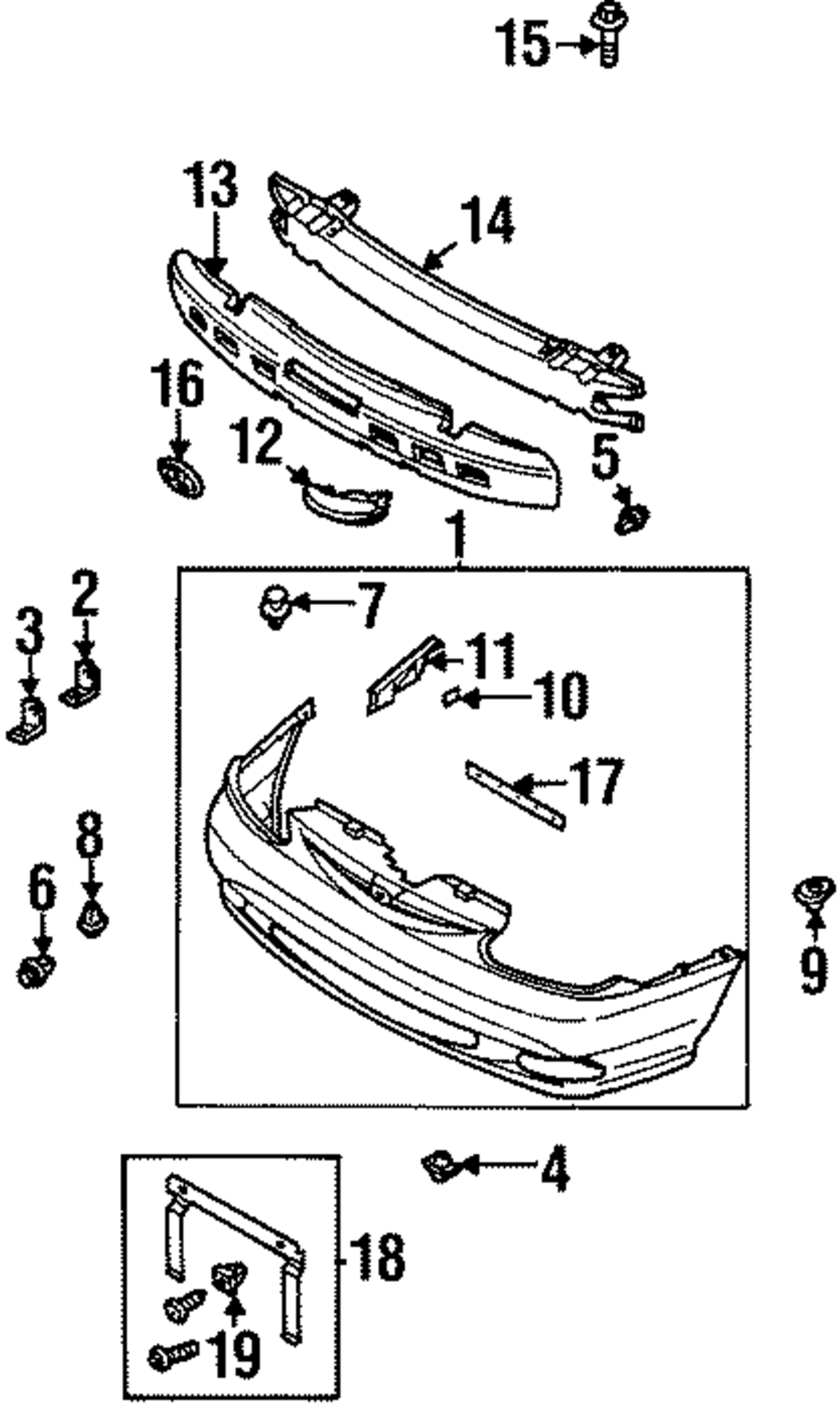 15
13
14
16
12
5
1
2
3
7
11
10
17
8
6
9
4
18
19