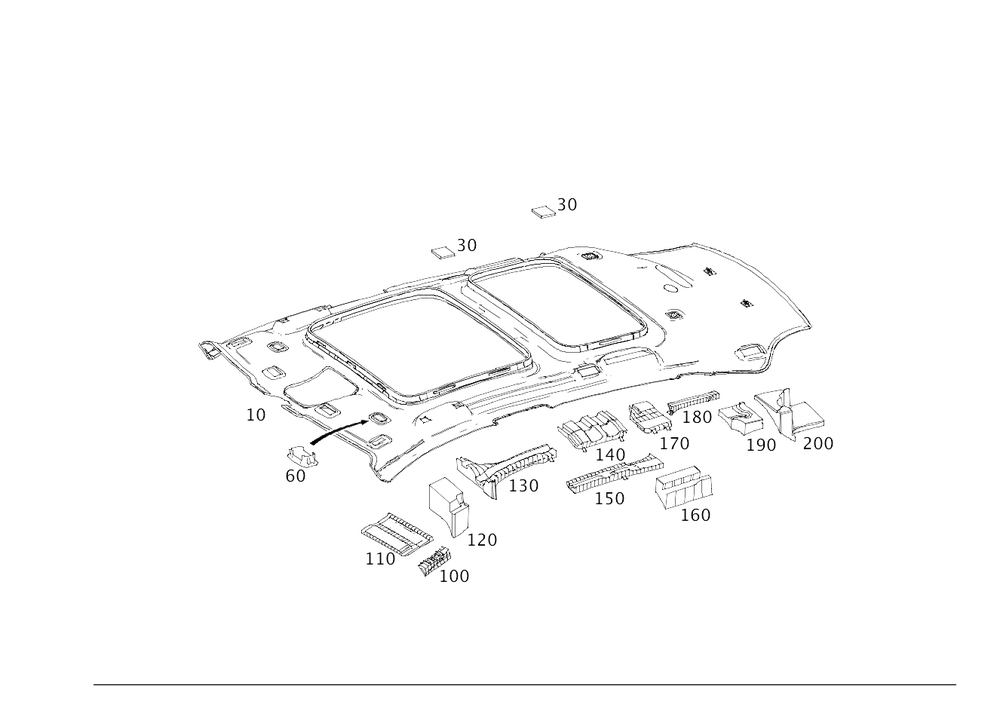 30
30
10
60
180
140
170
190
200
130
150
160
120
110
100