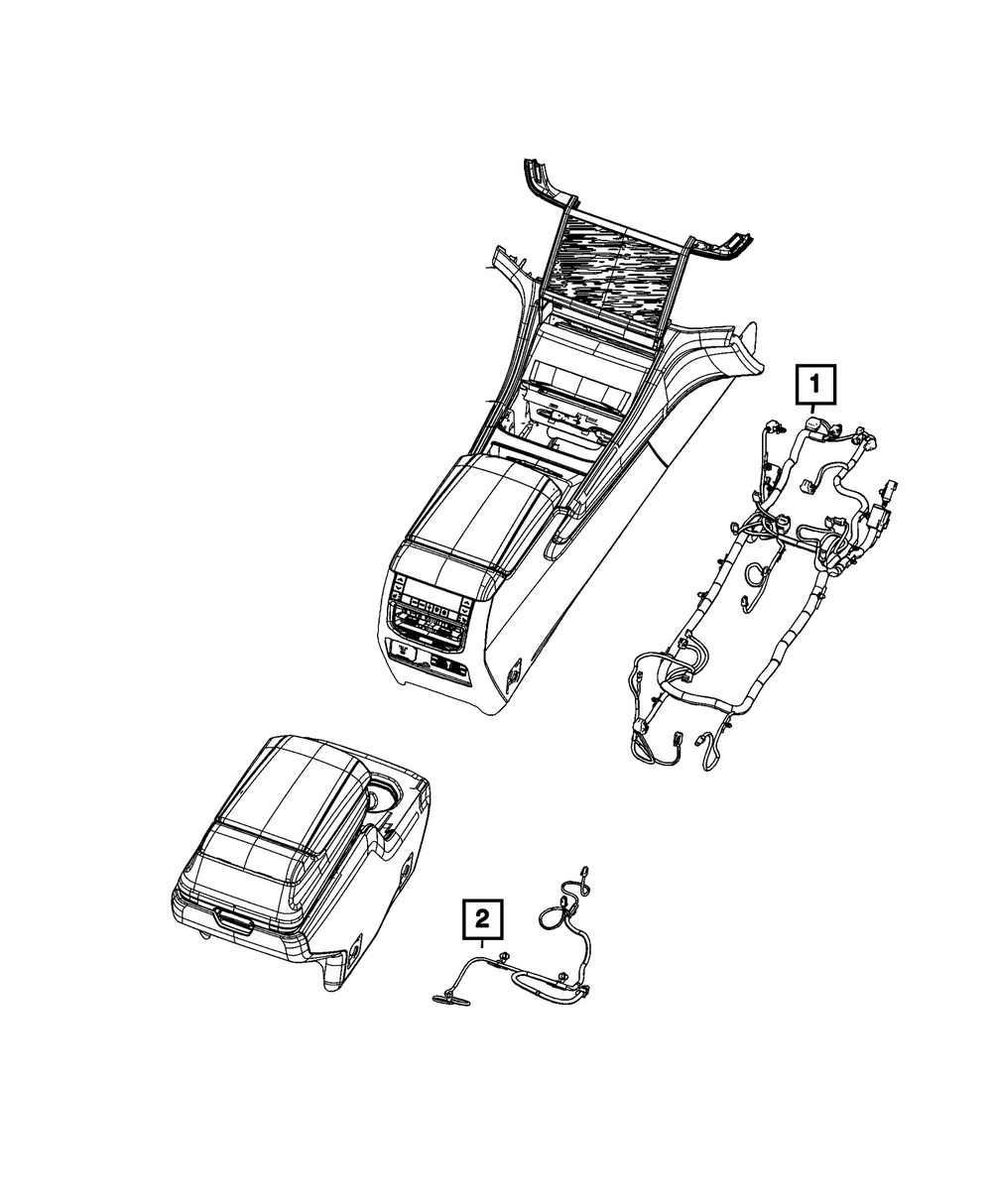 1

2