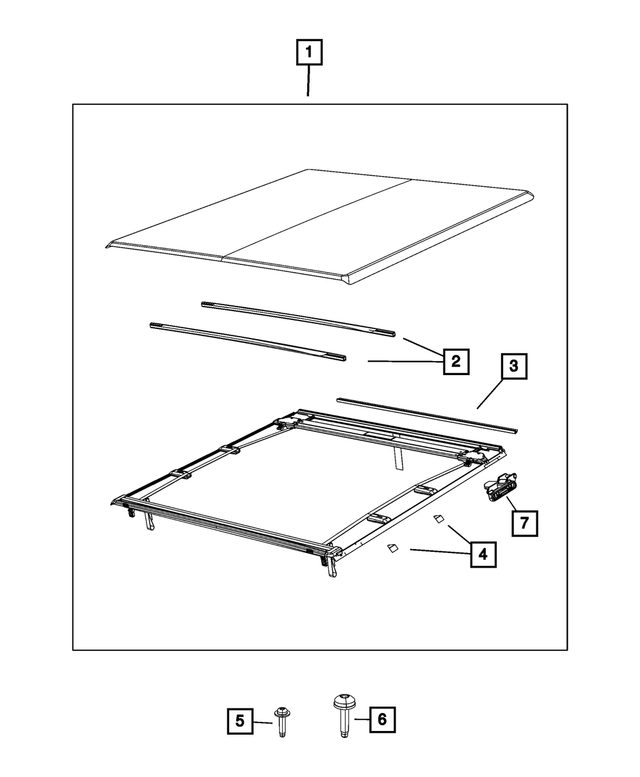 1
2
3
7
4
5
6