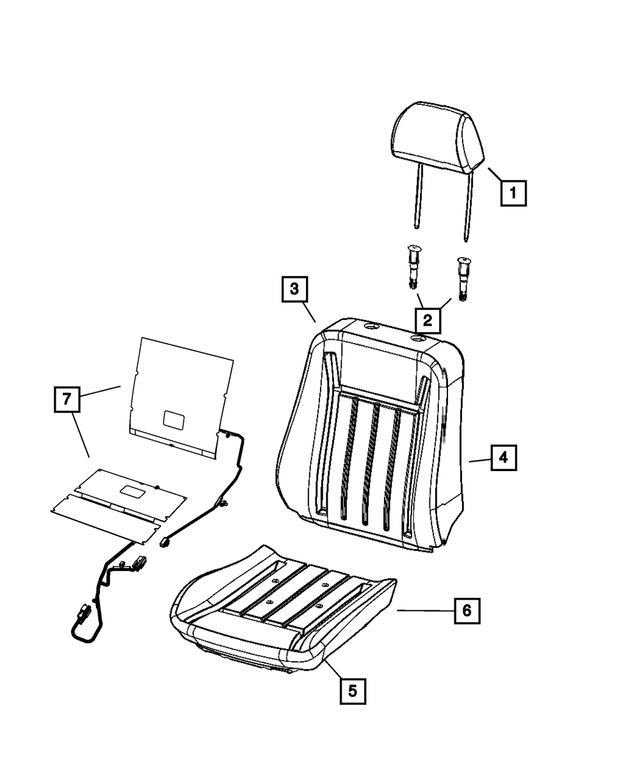 1
2
3
7
4
6
5