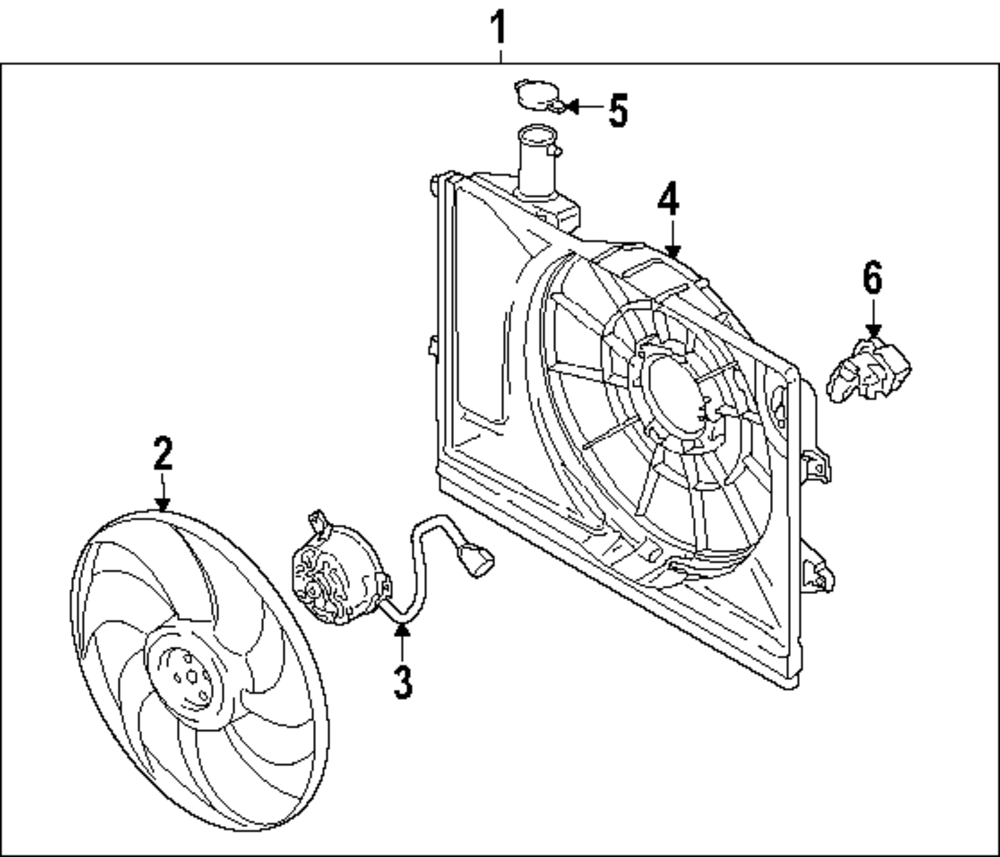 1
5
4
6
2
3