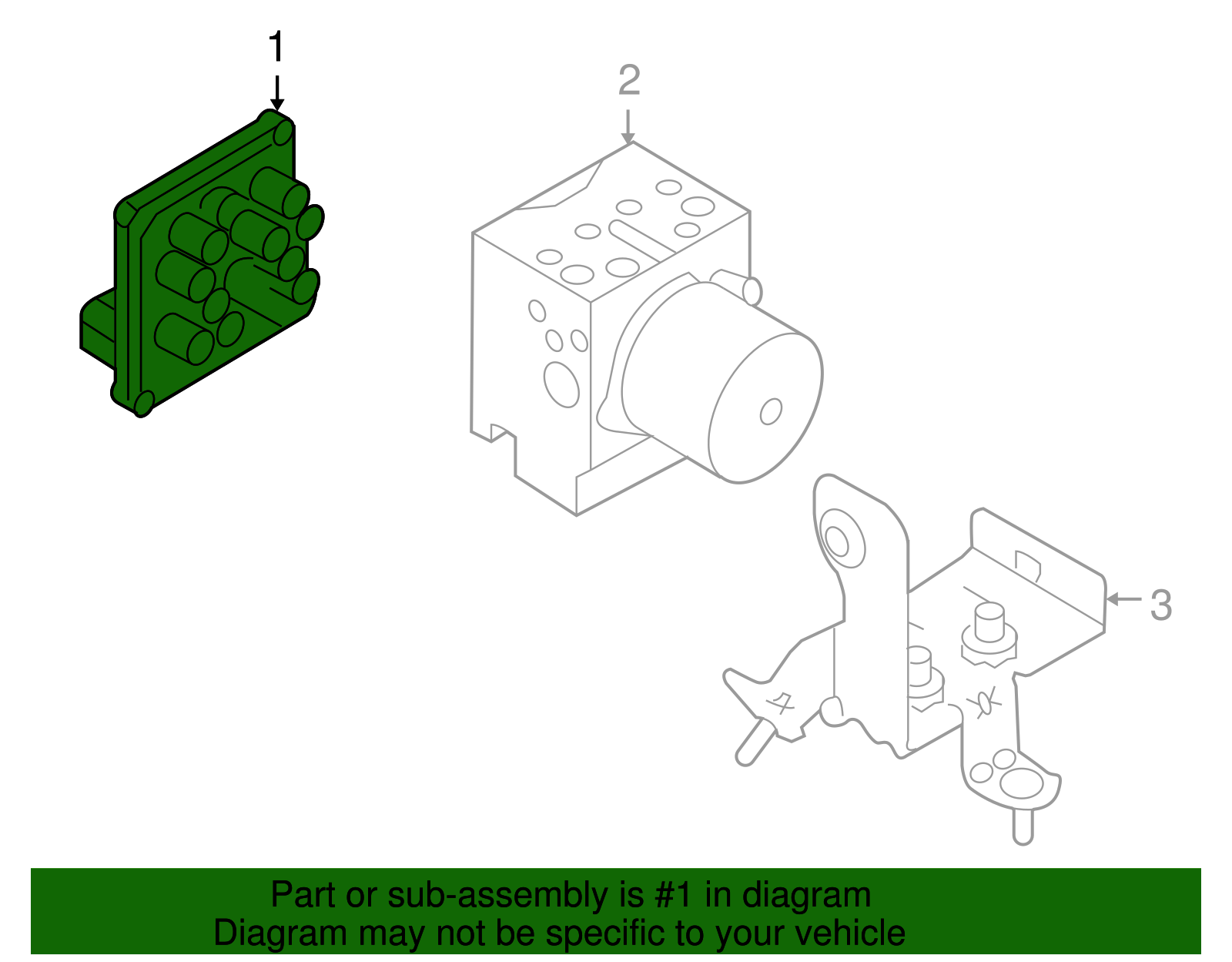 1

2

3

Part or sub-assembly is #1 in diagram
Diagram may not be specific to your vehicle