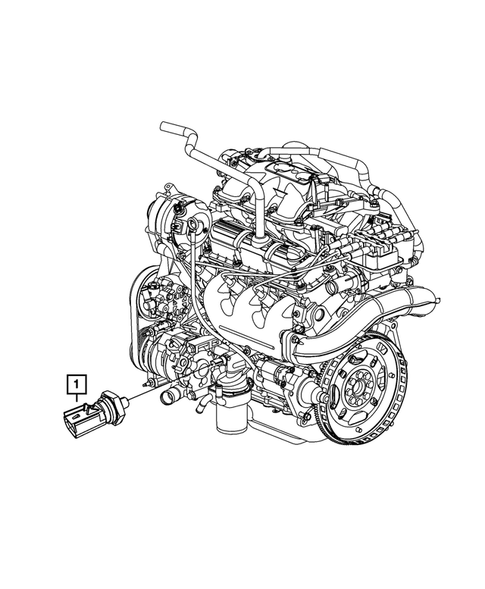 1