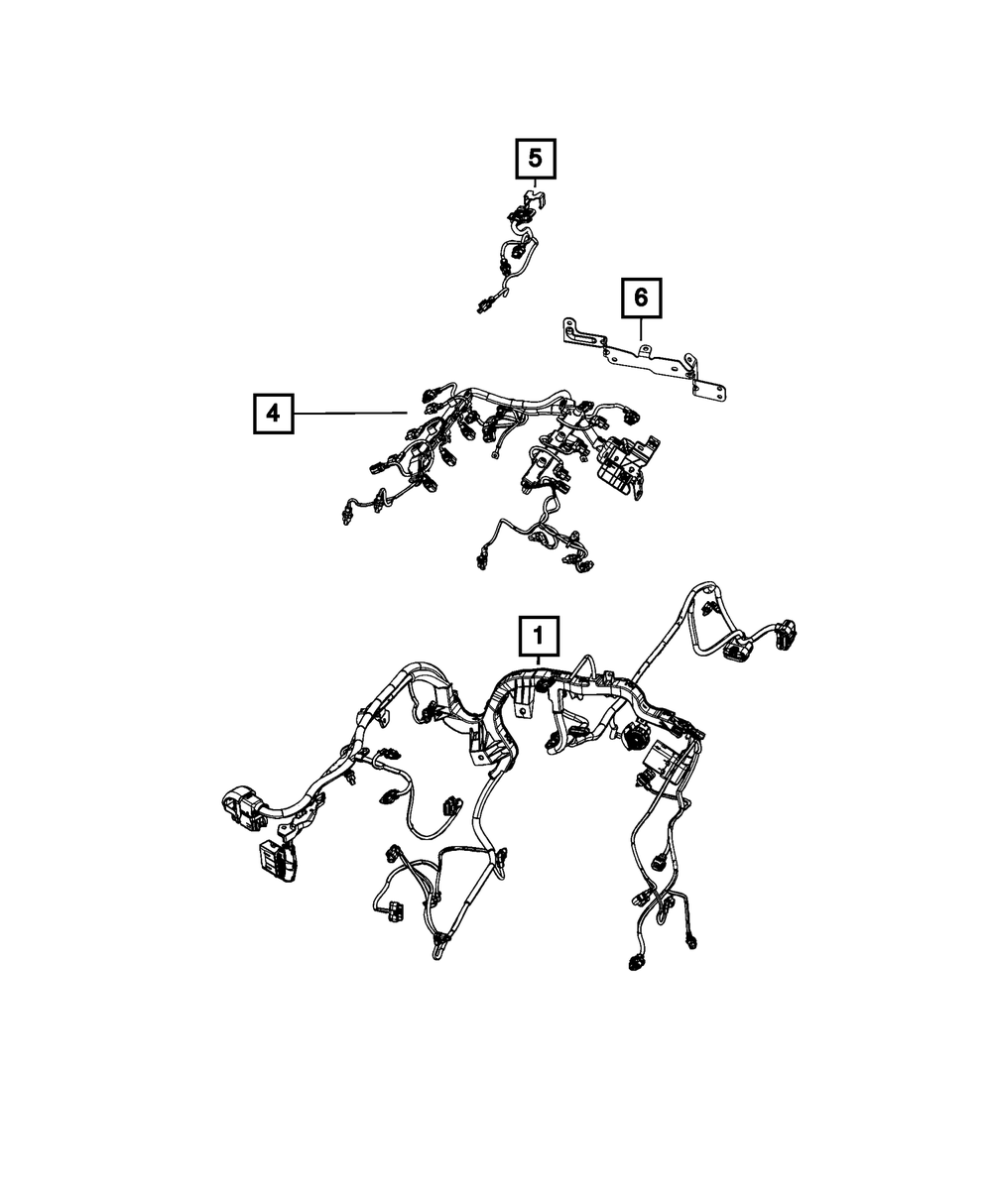 5

6

4

1