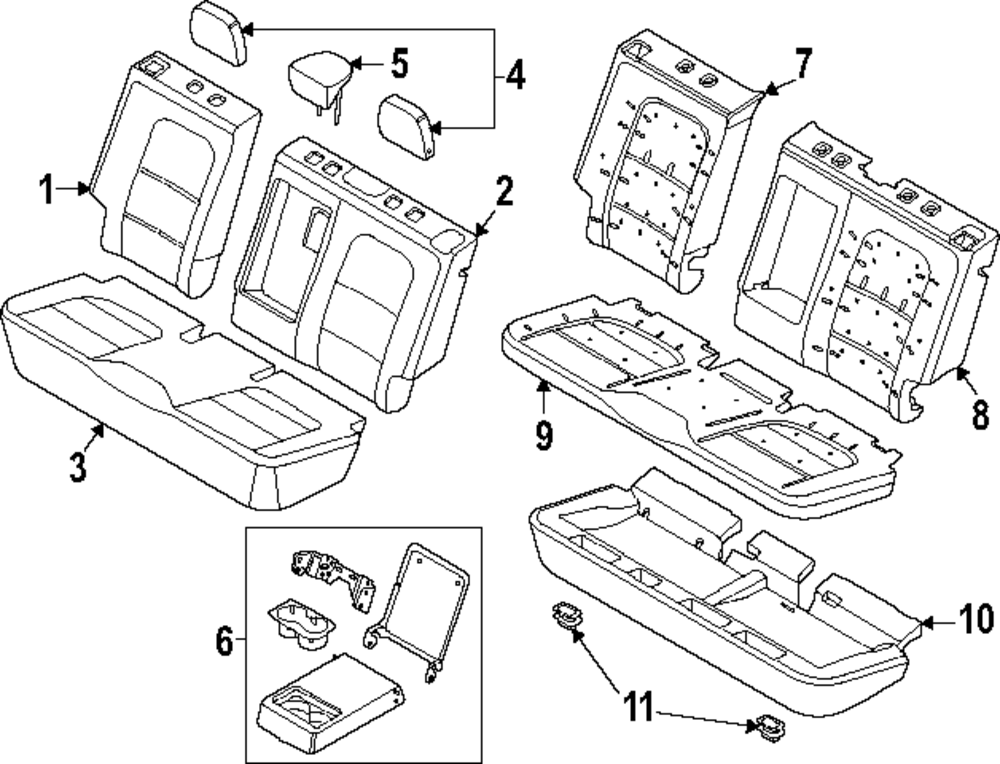 5
4
7
1
2
3
9
8
6
10
11