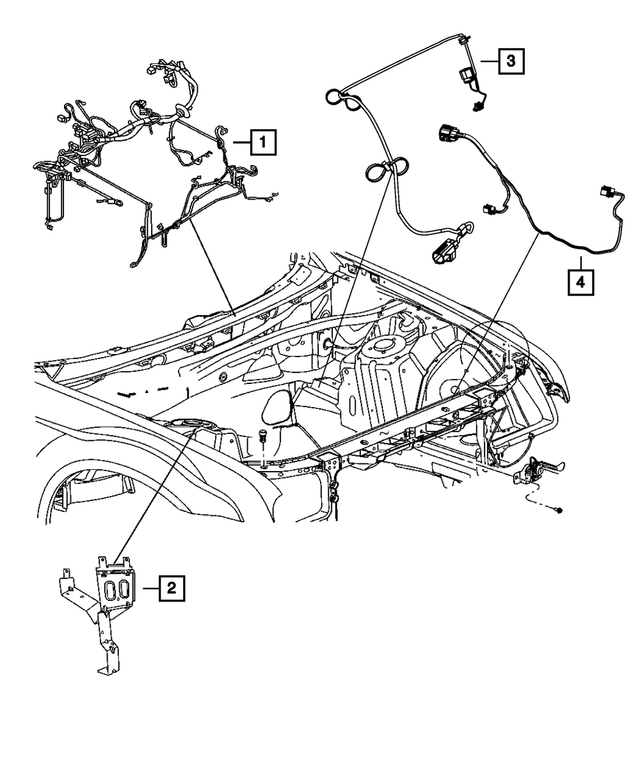 3
1
4
2