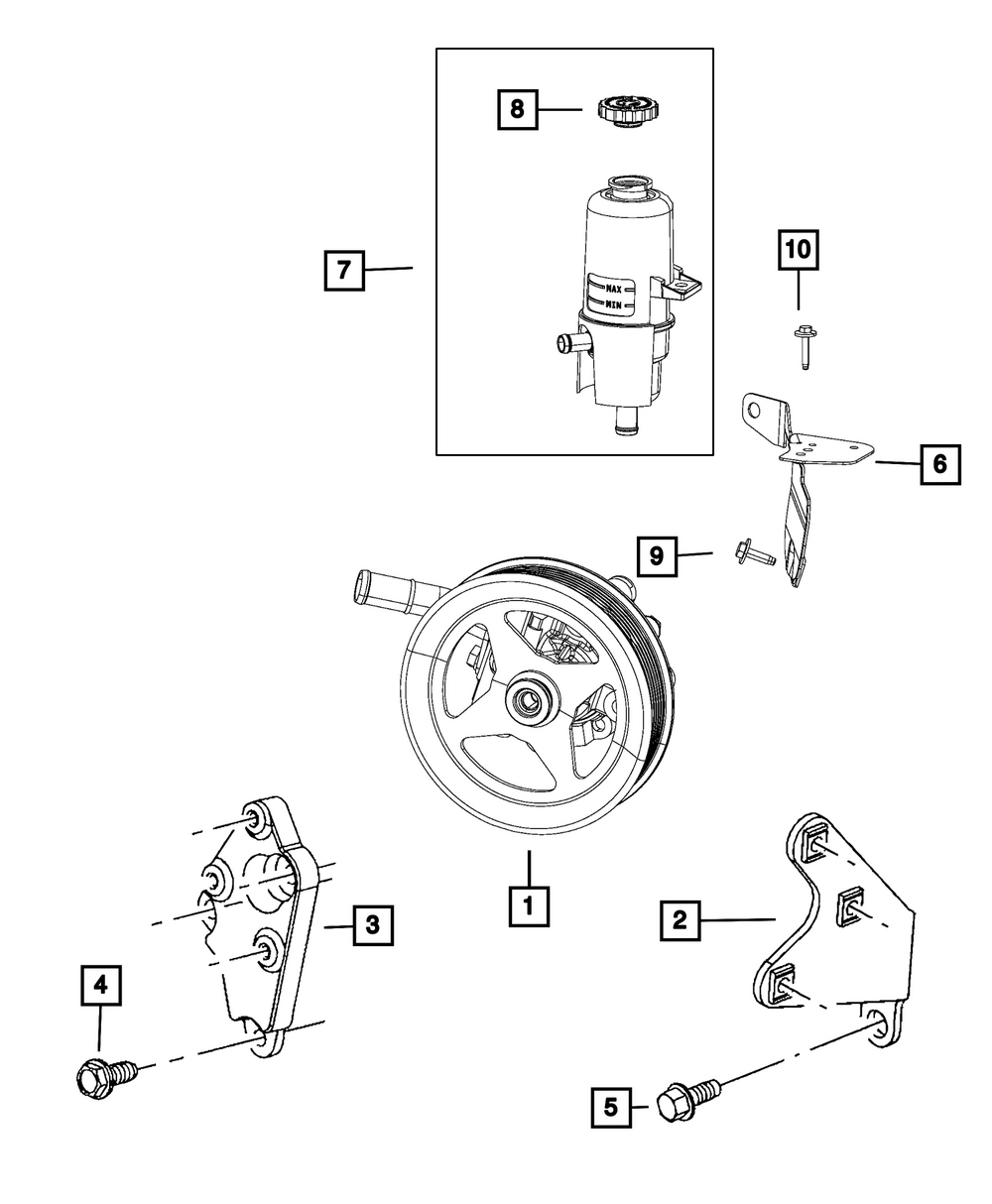 8
7
MAX
MIN
10
6
9
1
3
2
4
5