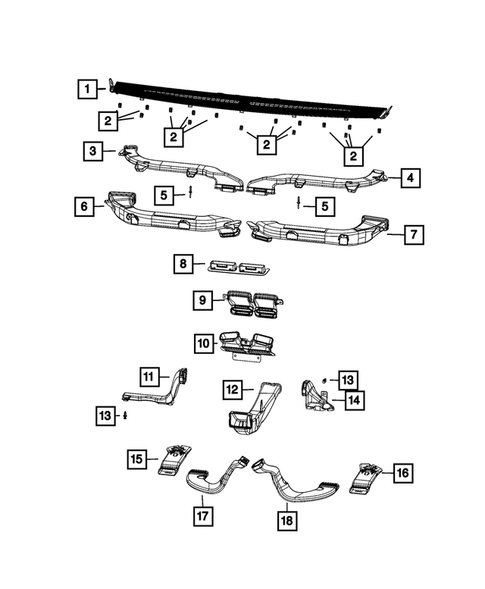 1
2
2
2
2
3
4
5
5
6
7
8
9
10
11
12
13
14
13
15
16
17
18