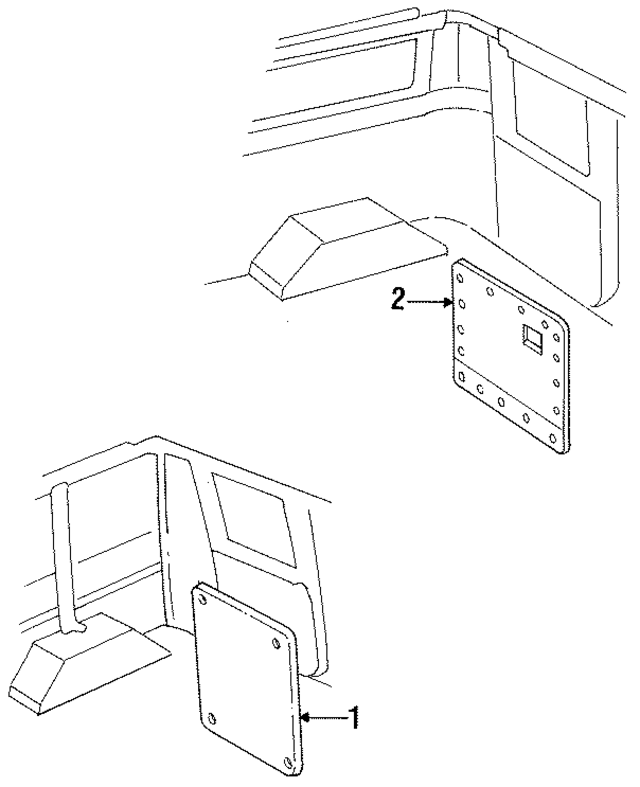 2
1