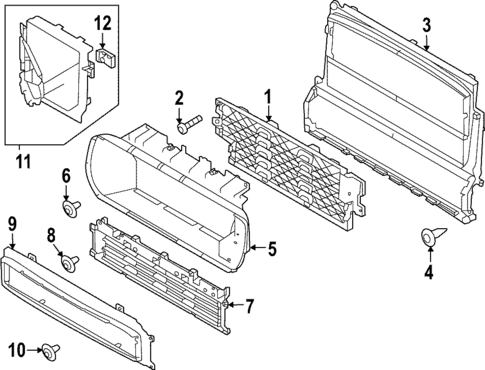 12
3
2
1
11
6
9
8
5
4
7
10