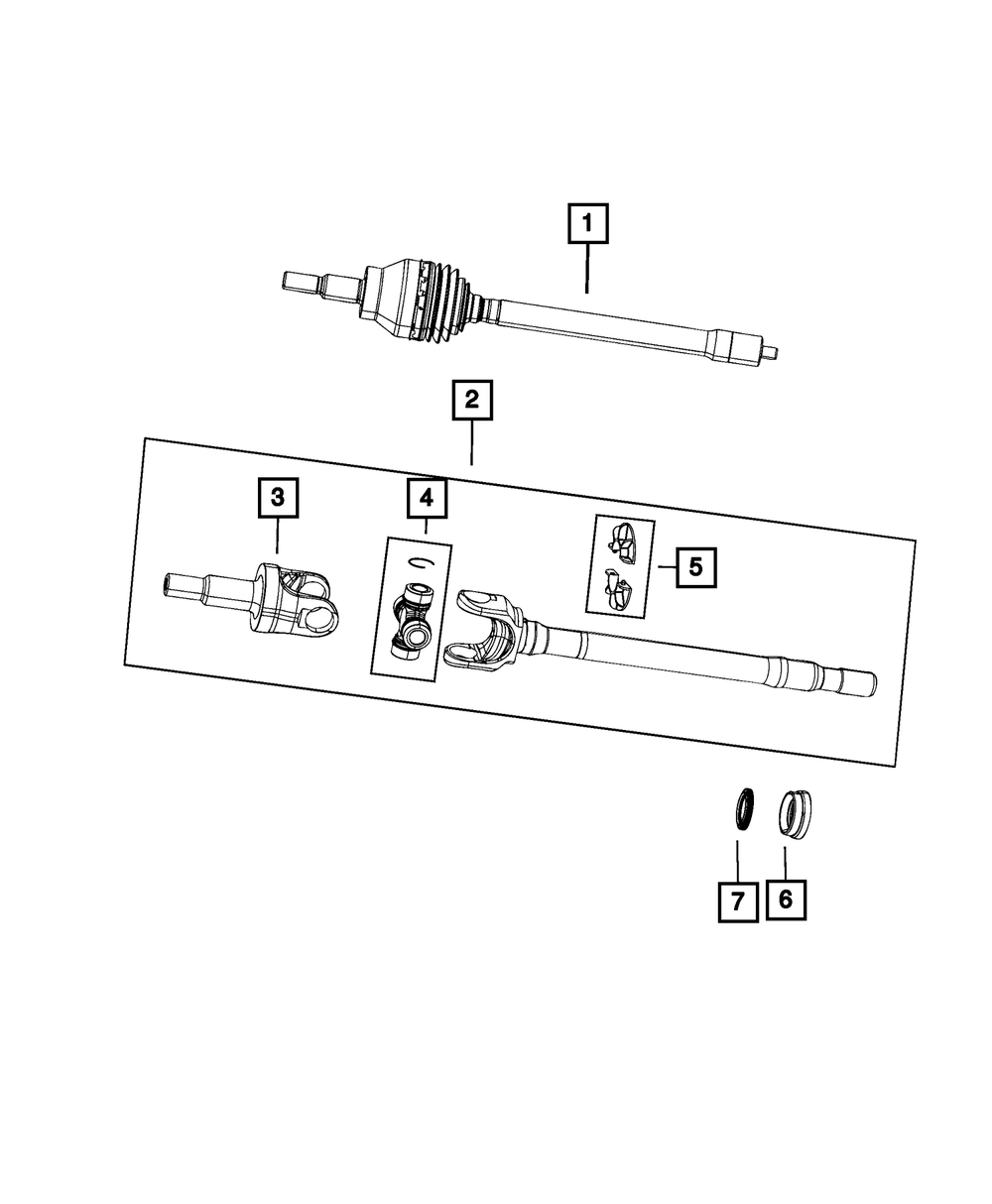 1
2
3
4
5
7
6