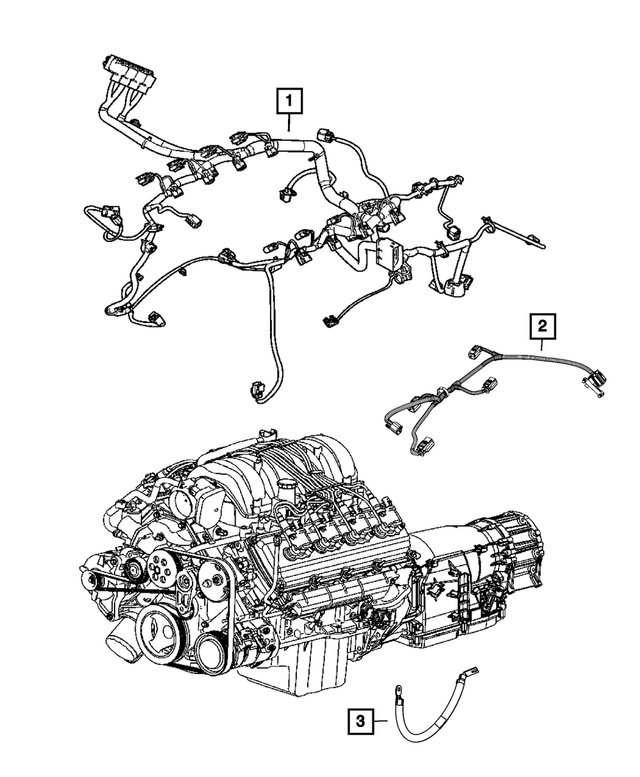 1
2
3