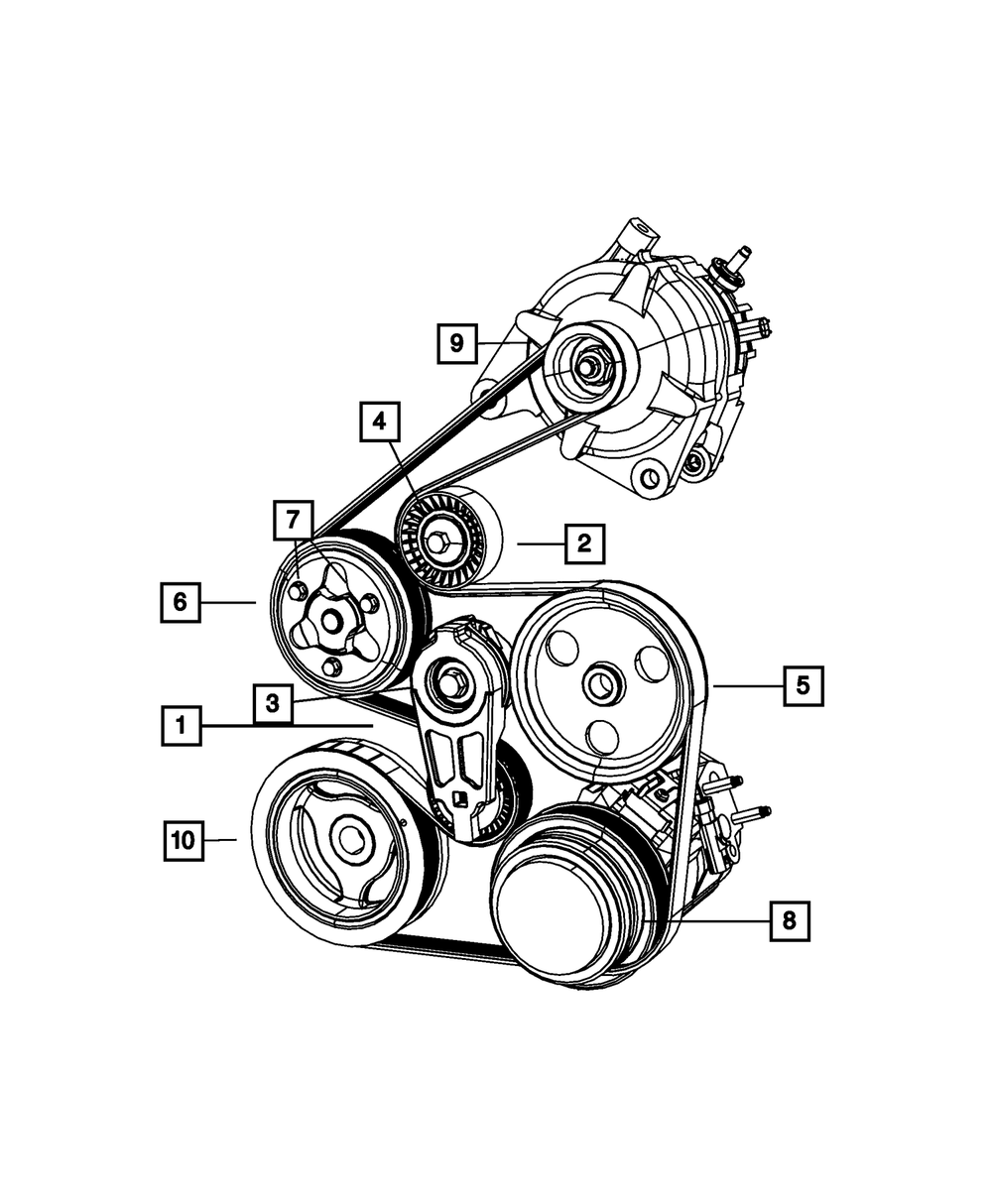 9
4
7
2
6
5
3
1
10
8