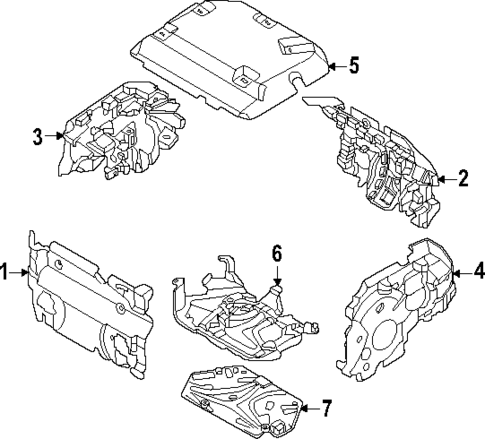 5
3
2
1
6
4
7