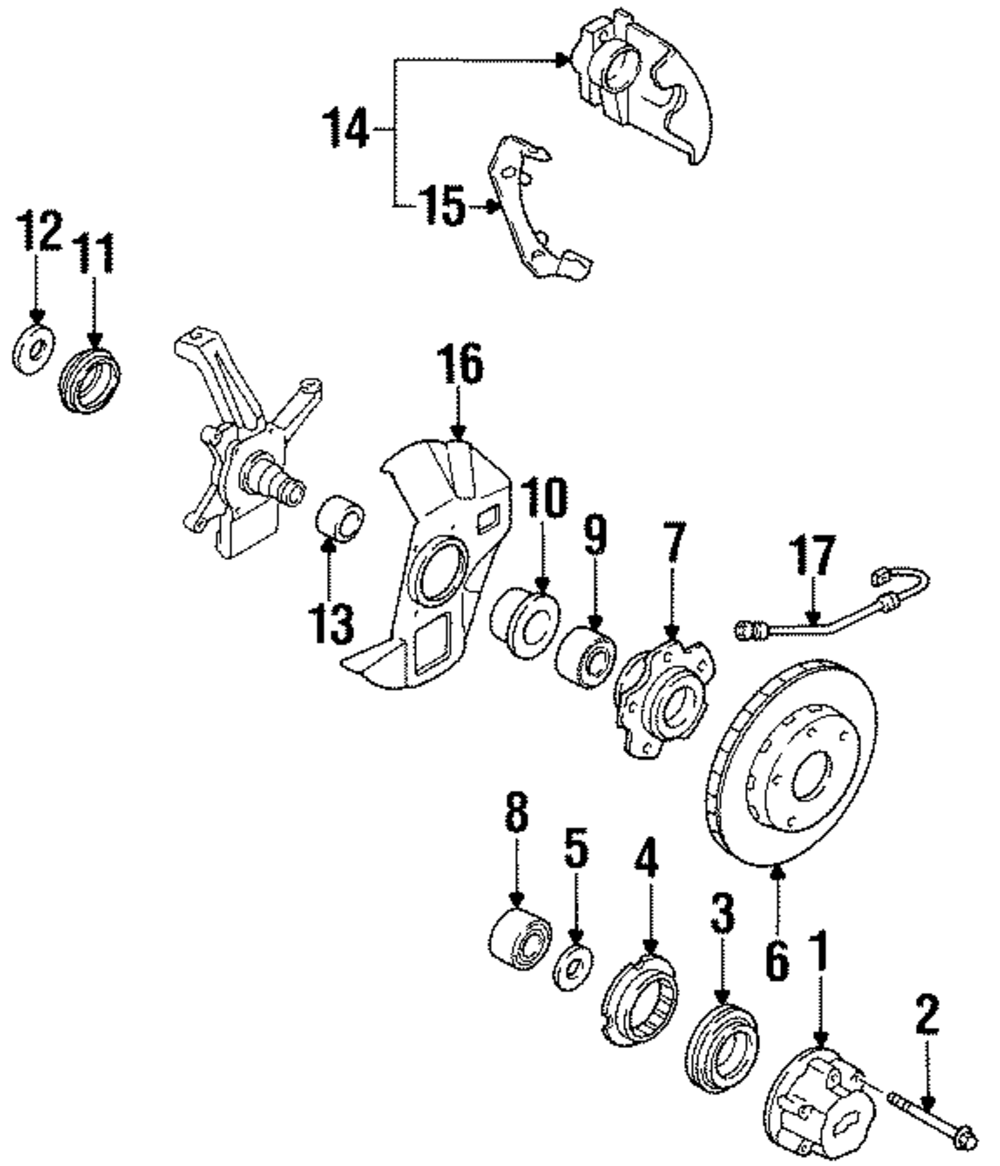 14
15
12
11
16
10
9
7
17
13
8
5
4
3
6
1
2