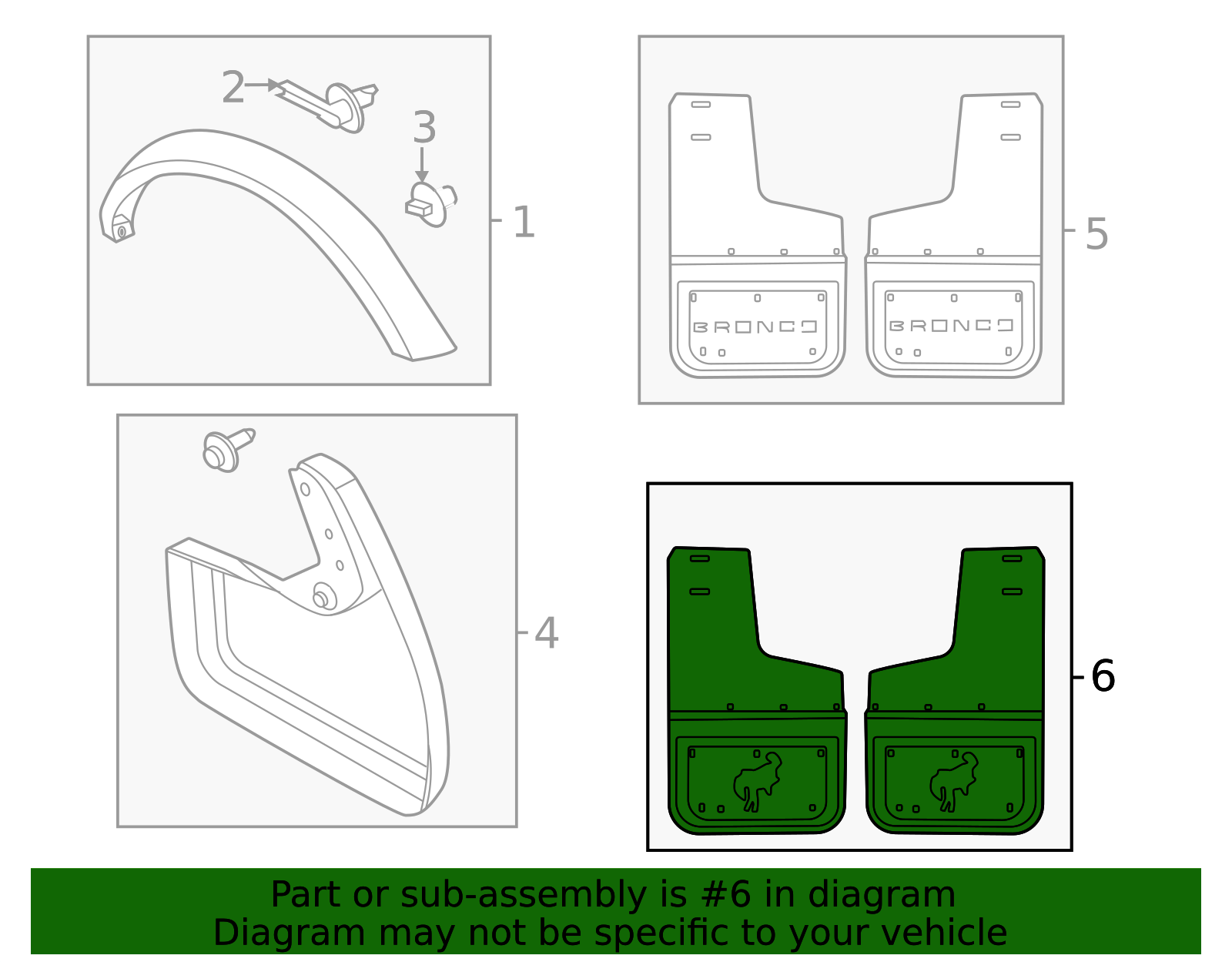 2
3
1
BRONCO
BRONCO
5
4
6
Part or sub-assembly is #6 in diagram
Diagram may not be specific to your vehicle