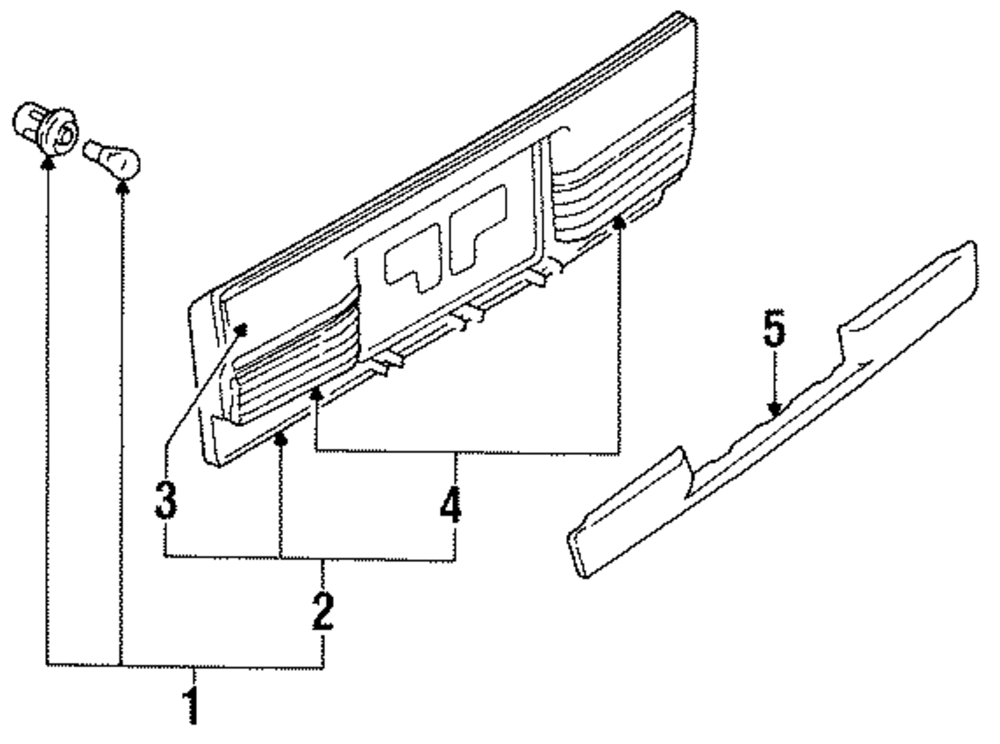 5
3
4
2
1