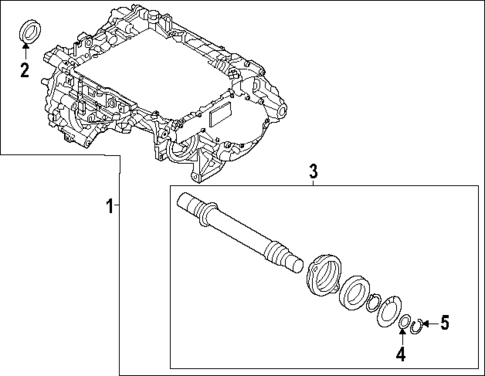 2

3

1

5

4