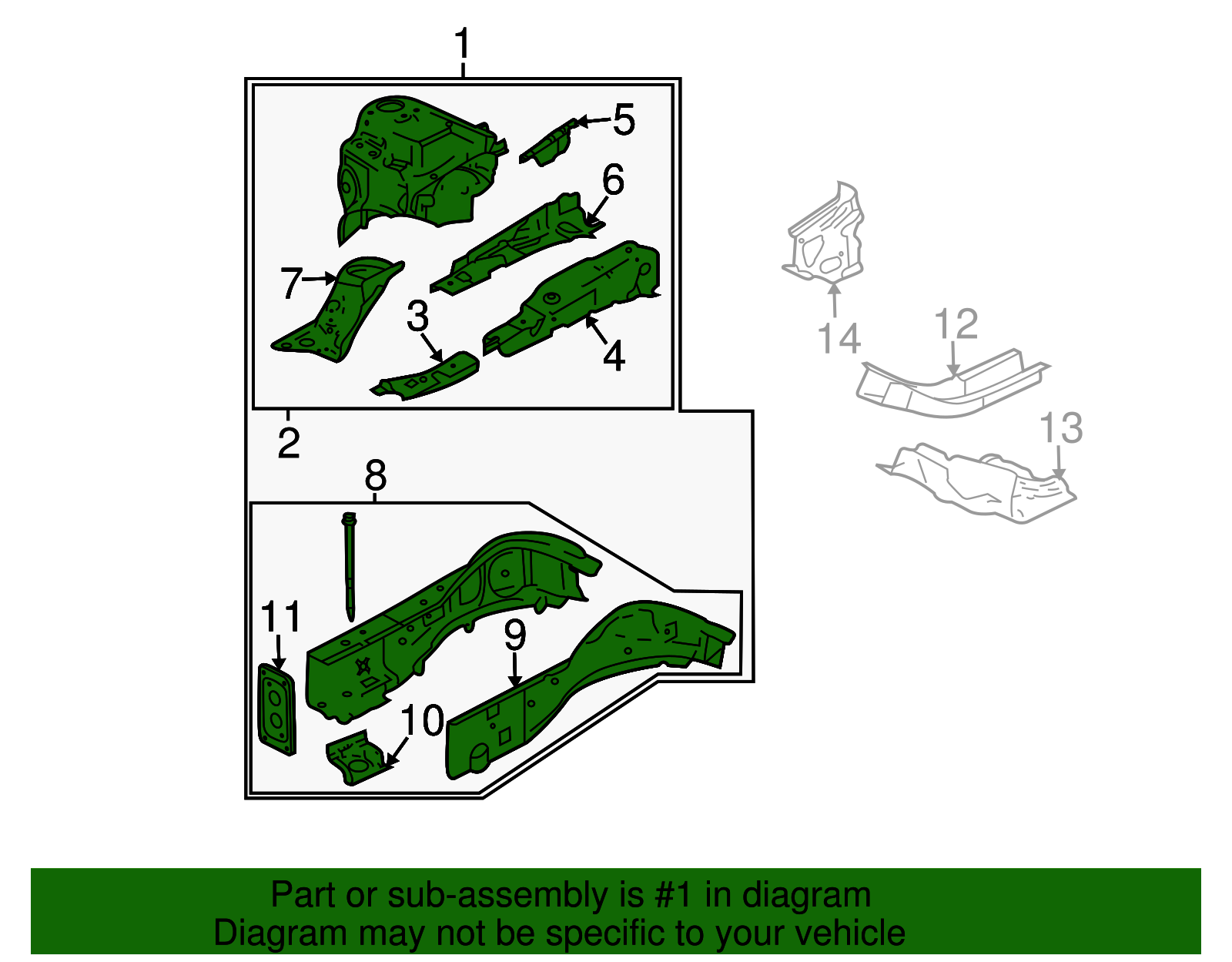 1
5
6
7
3
4
2
8
11
9
10
14
12
13

Part or sub-assembly is #1 in diagram
Diagram may not be specific to your vehicle