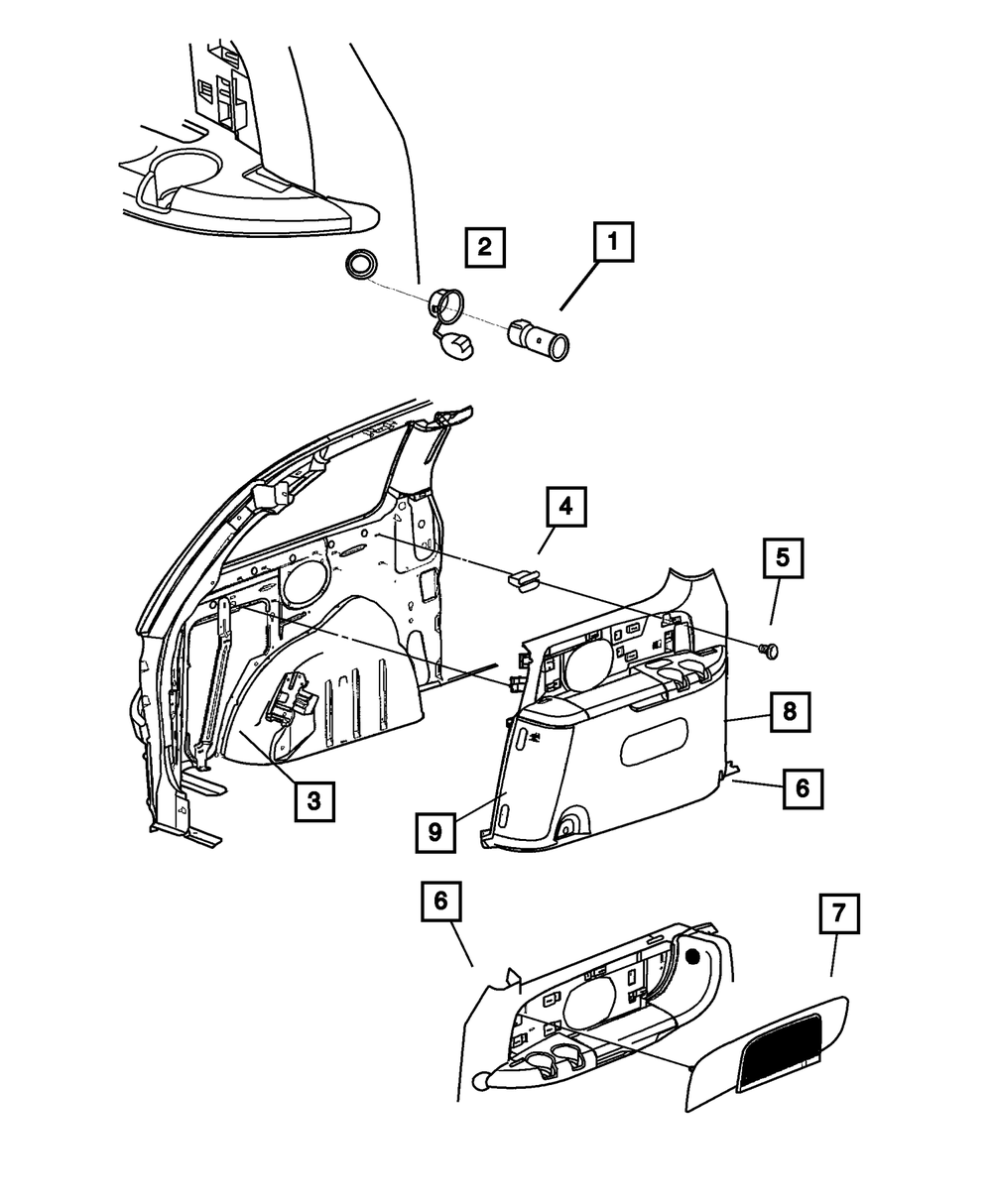 2
1
4
5
8
6
3
9
6
7