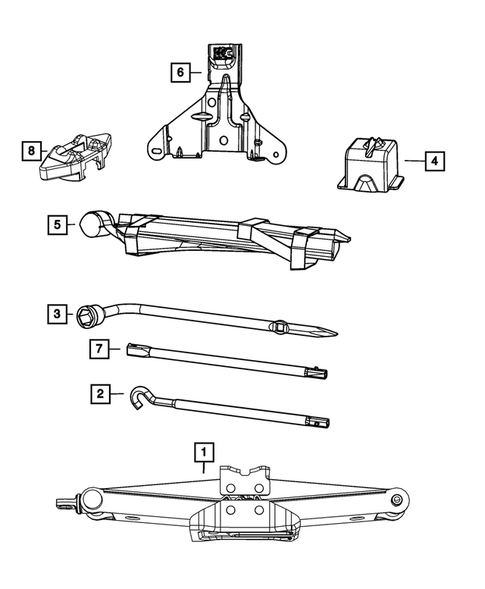 6

8

4

5

3

7

2

1