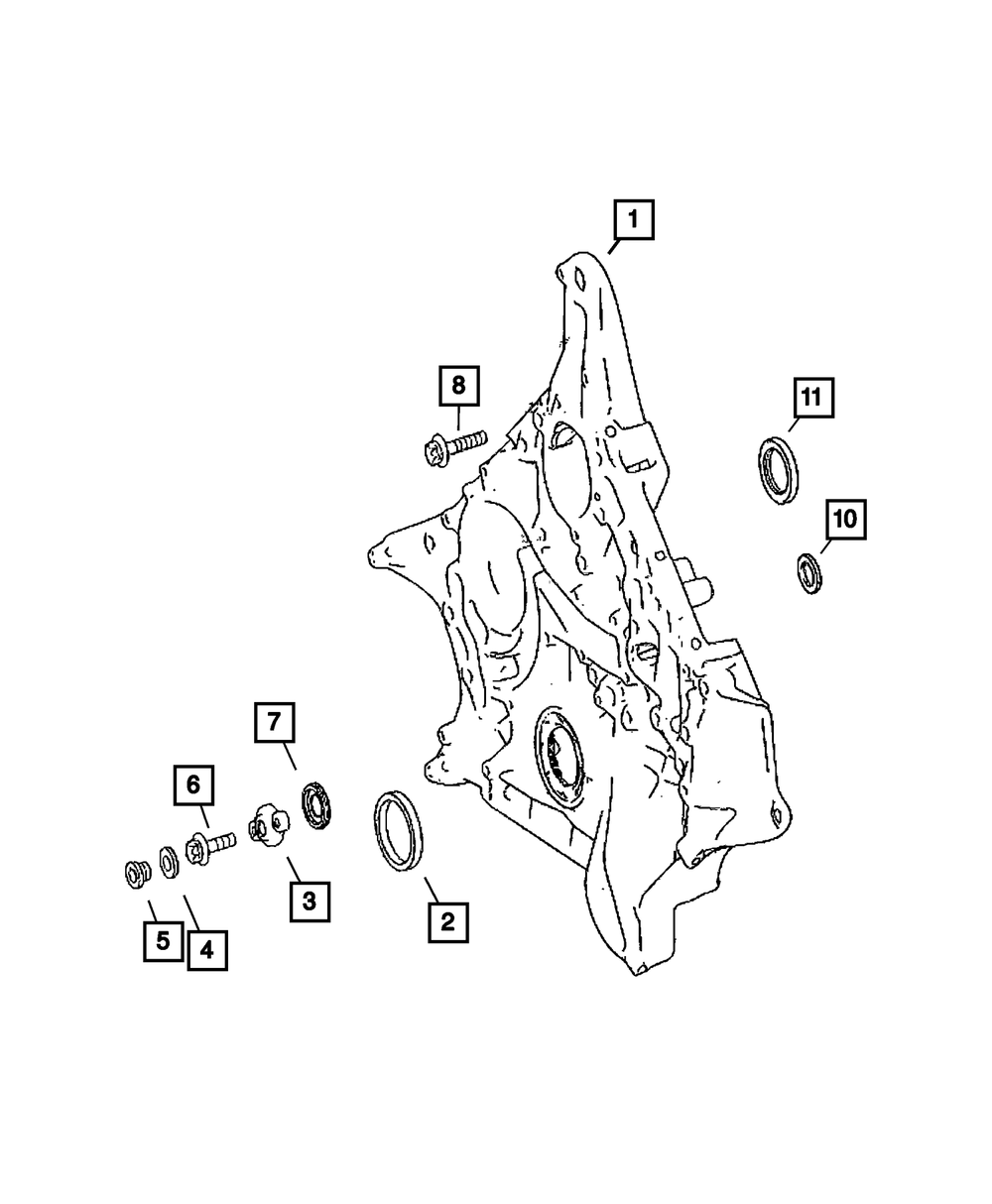 1
8
11
10
7
6
3
2
5
4