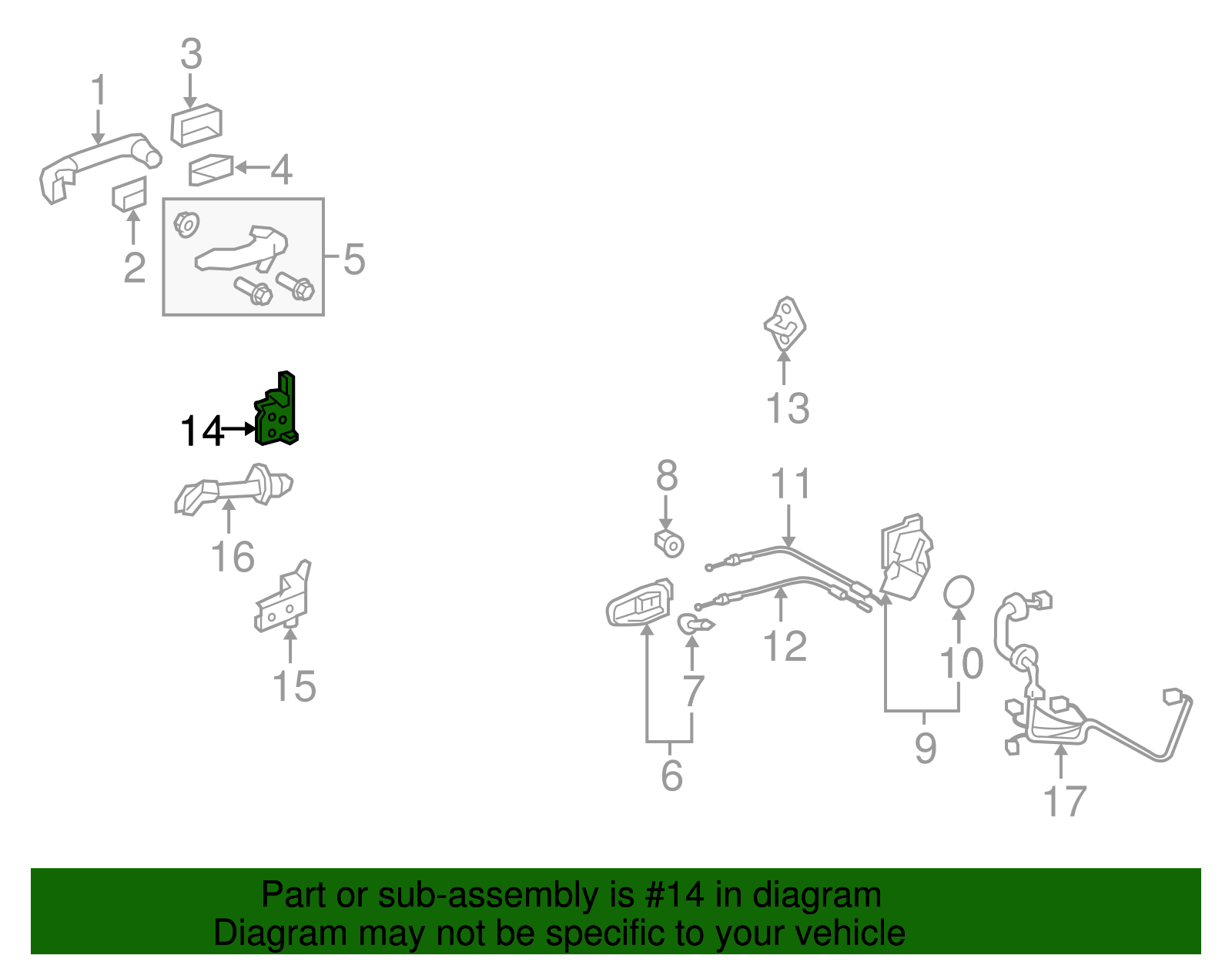 3
1
4
2
5
13
14
8
11
16
12
10
7
15
9
6
17

Part or sub-assembly is #14 in diagram
Diagram may not be specific to your vehicle