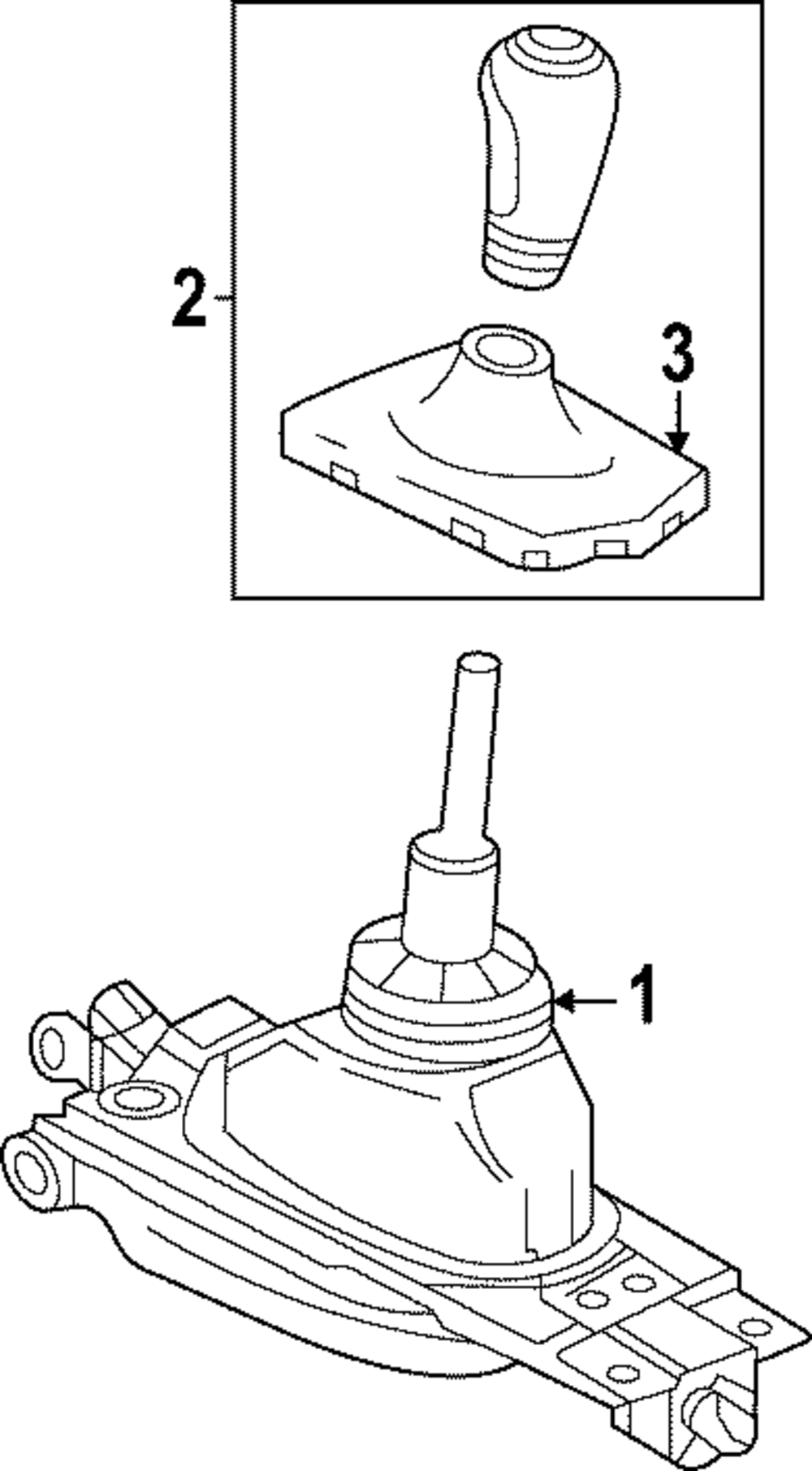 2

3

1