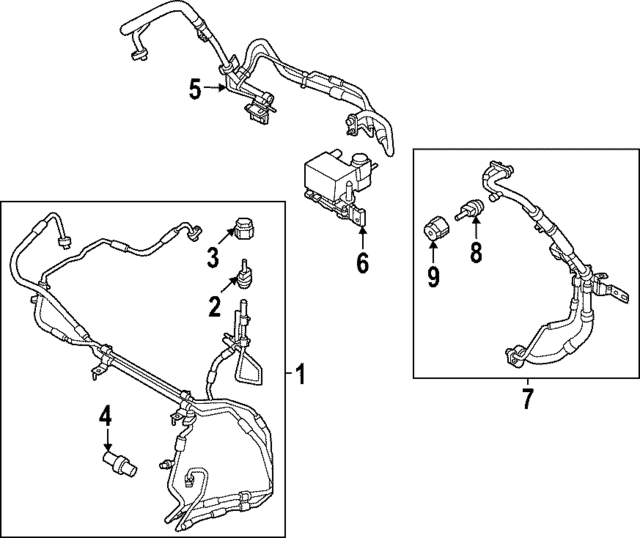 5
6
3
2
1
4
9
8
7