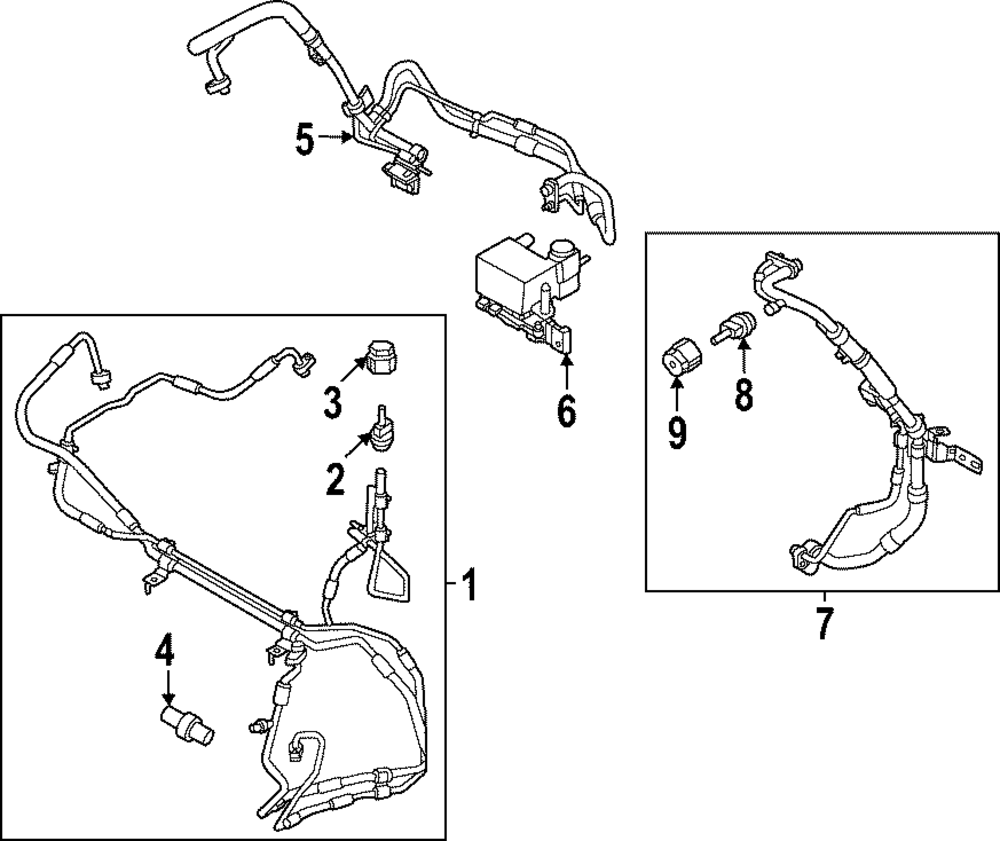 5
6
3
2
1
4
9
8
7