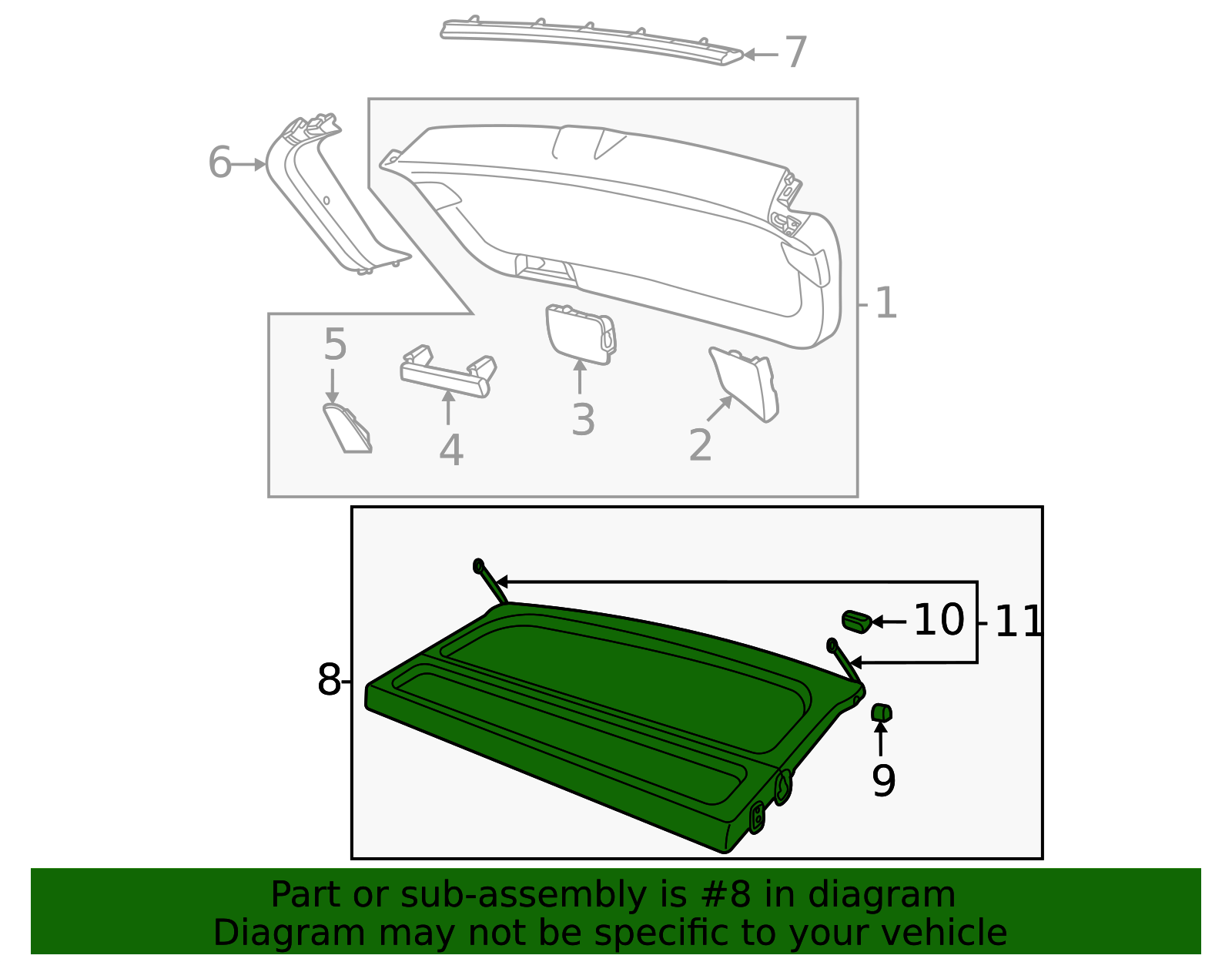 7
6
1
5
4
3
2
10
11
8
9

Part or sub-assembly is #8 in diagram
Diagram may not be specific to your vehicle