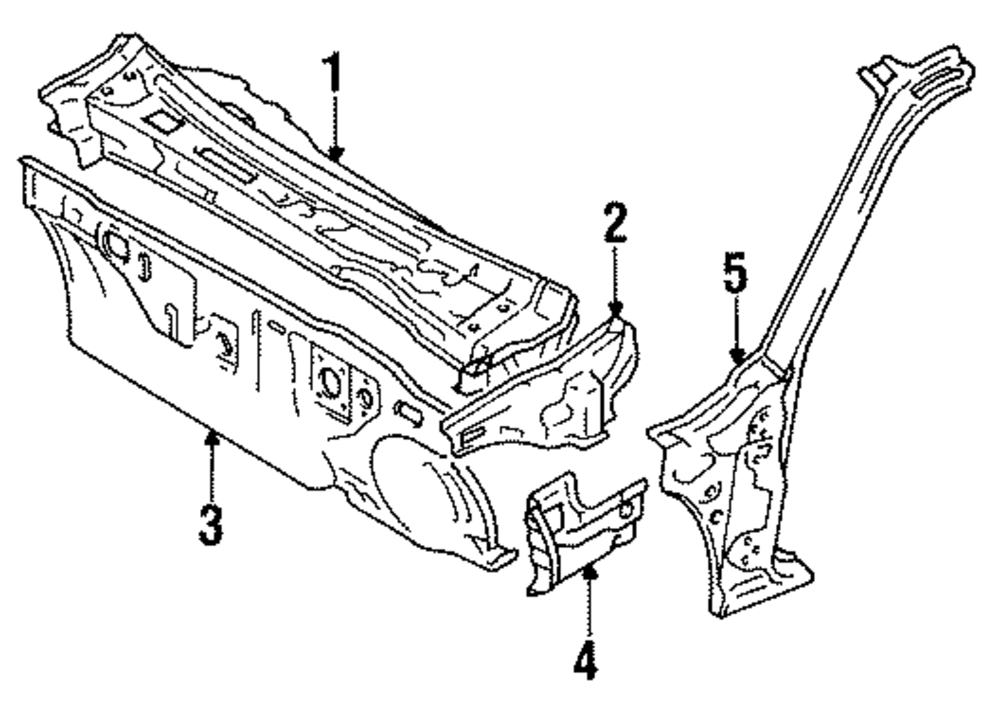 1
2
5
3
4