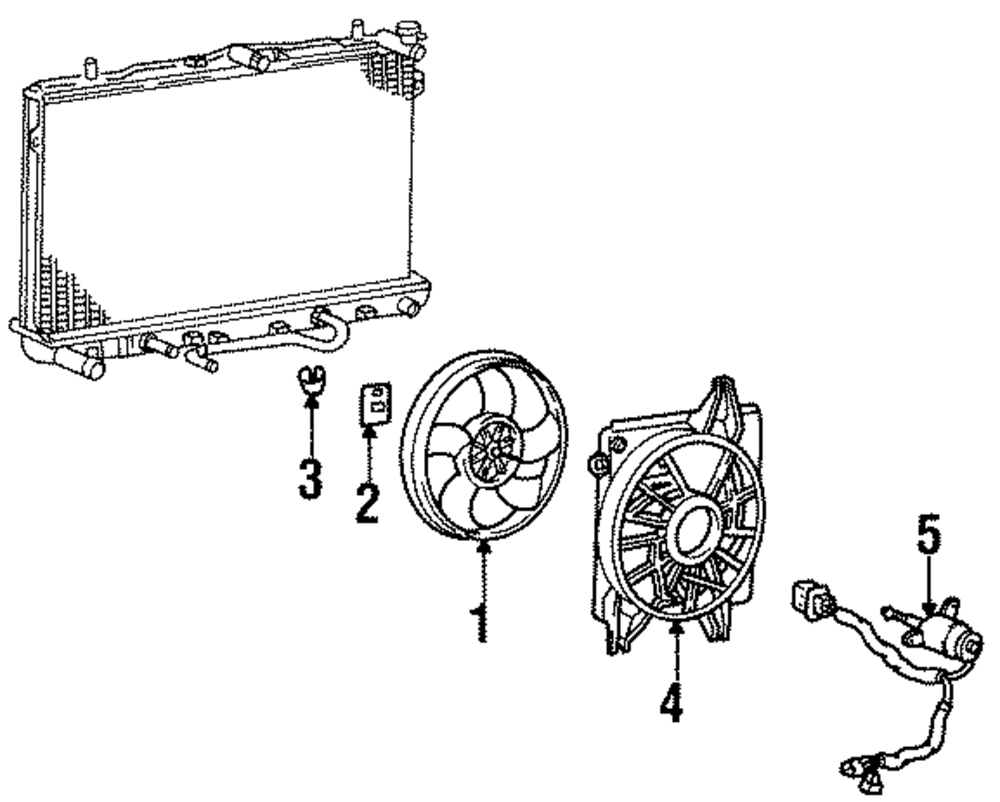 3
2
1
4
5