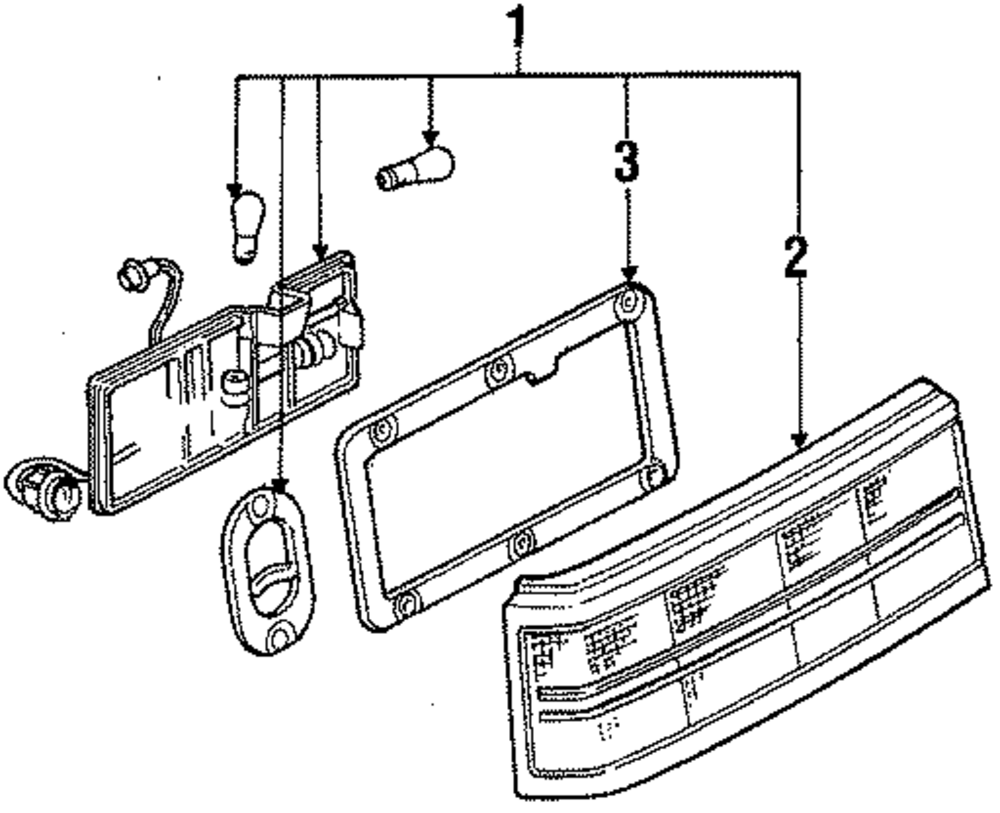 1
3
2