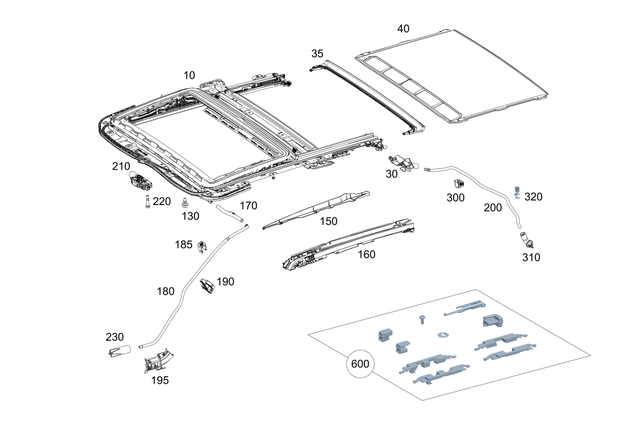 40

35

10

210

220

130

170

30

300

320

200

150

310

185

160

190

180

230

195

600