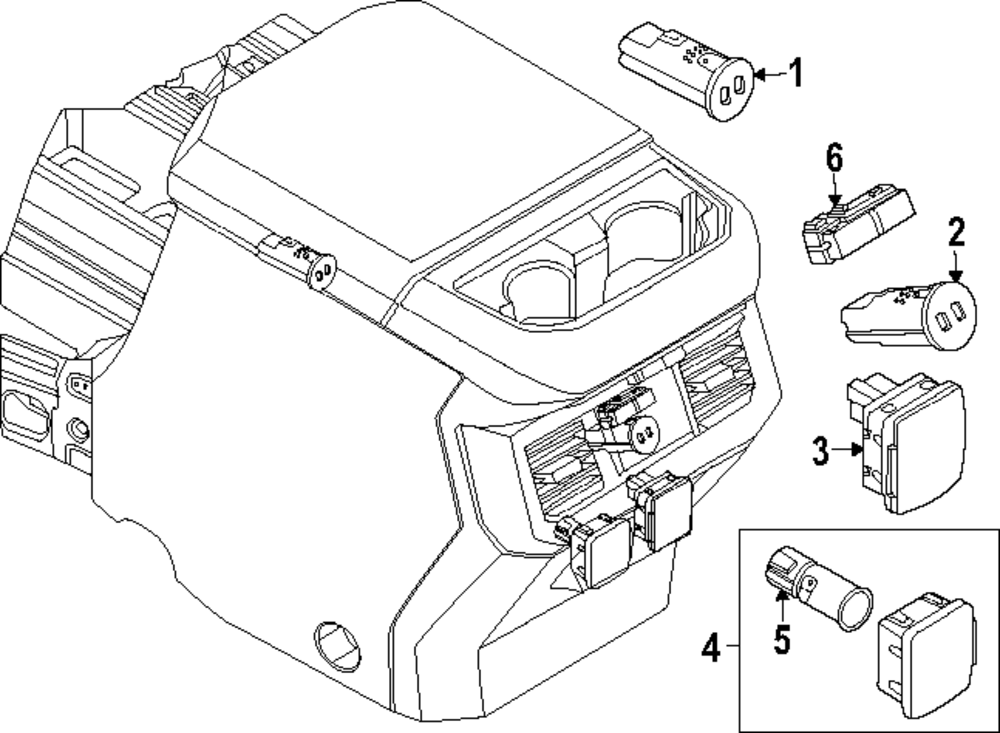 1
6
2
3
4
5