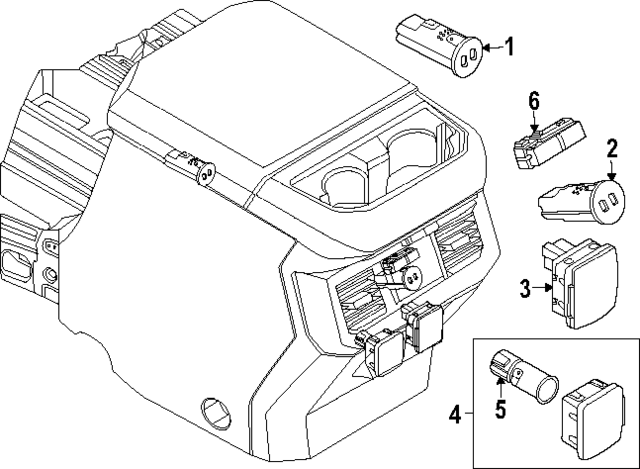 1
6
2
3
4
5