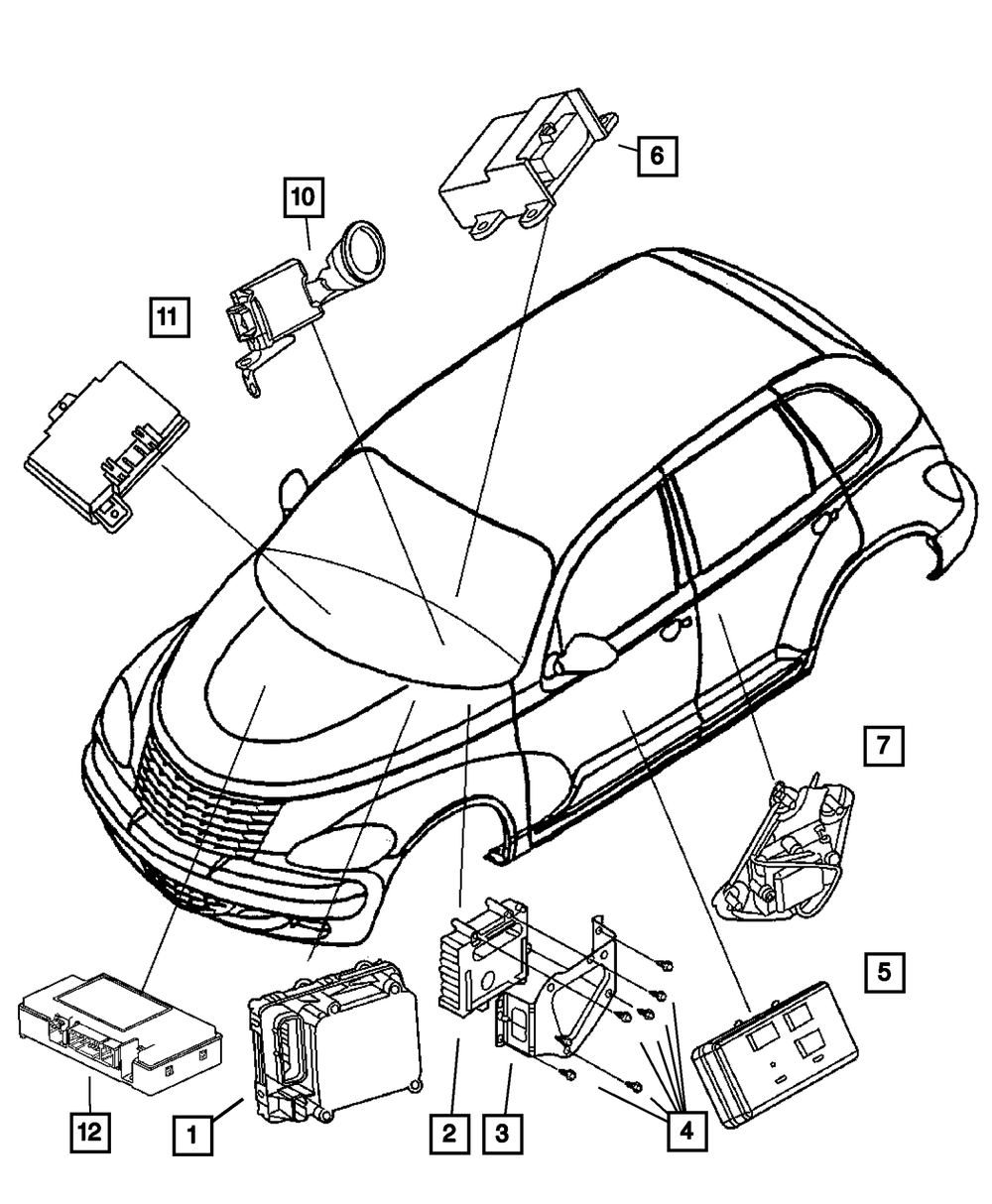 6
10
11
7
5
12
1
2
3
4