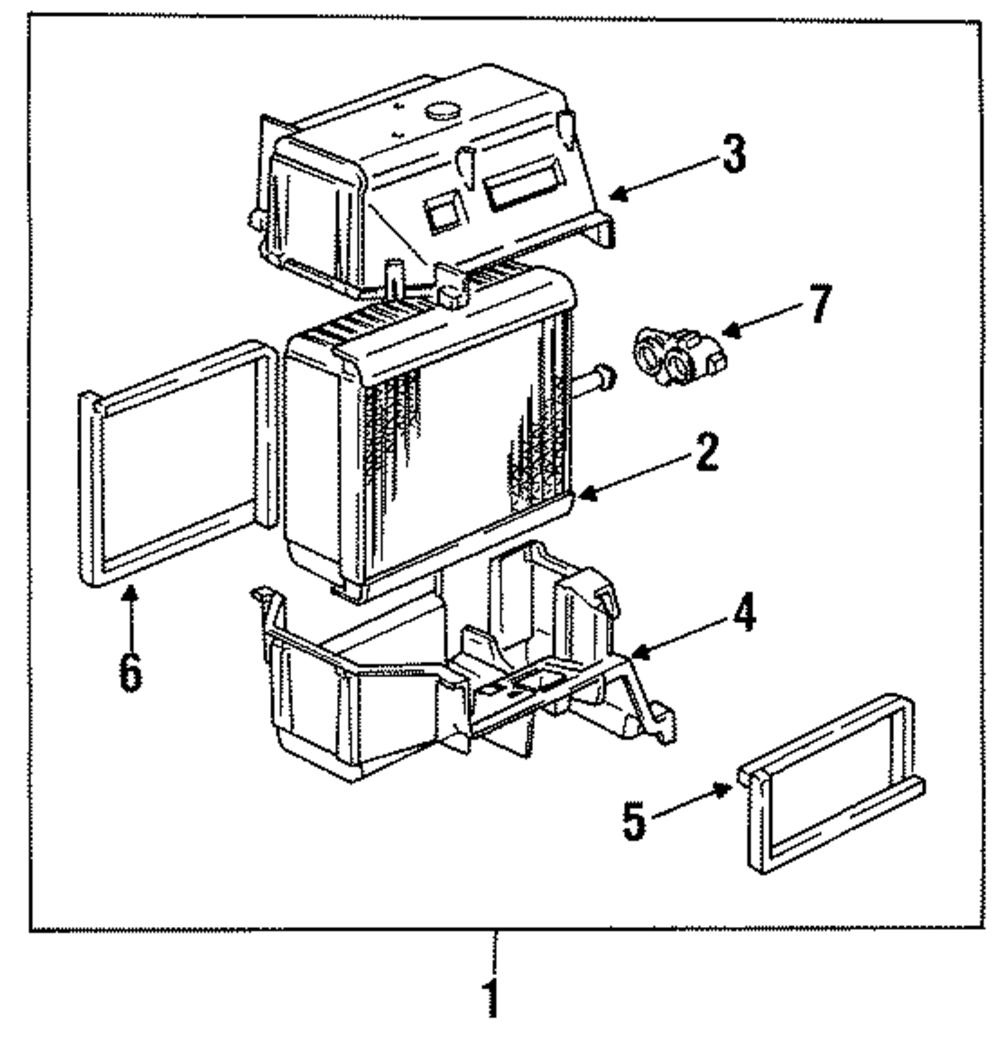 3
7
2
6
4
5
1