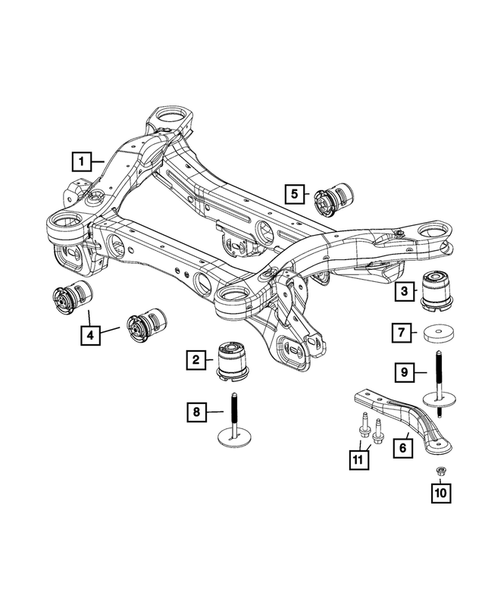 1
5
3
4
7
2
9
8
6
11
10