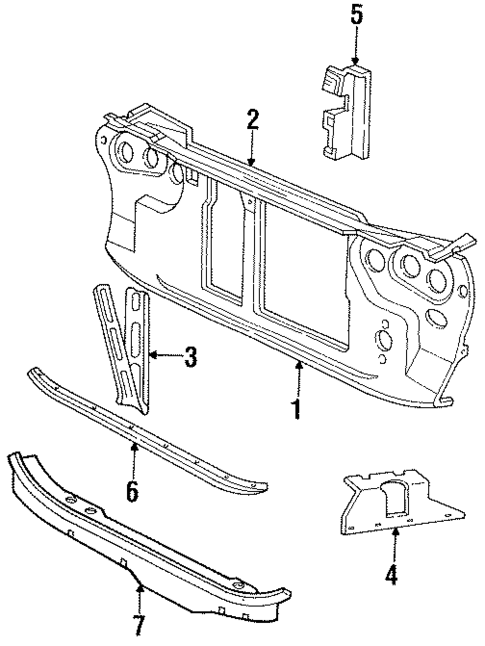 5
2
3
1
6
4
7