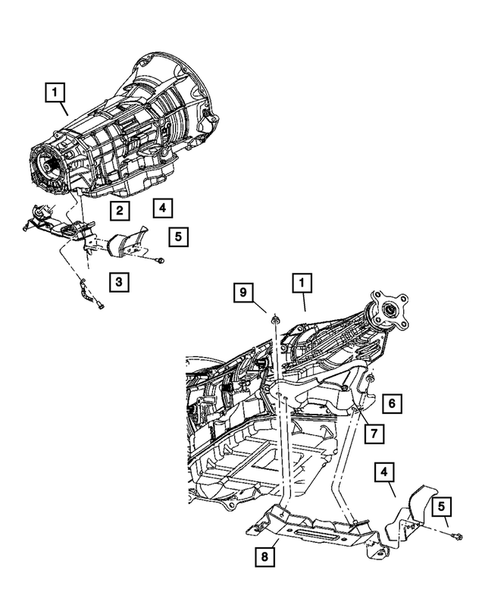 1
2
4
5
3
9
1
6
7
4
5
8