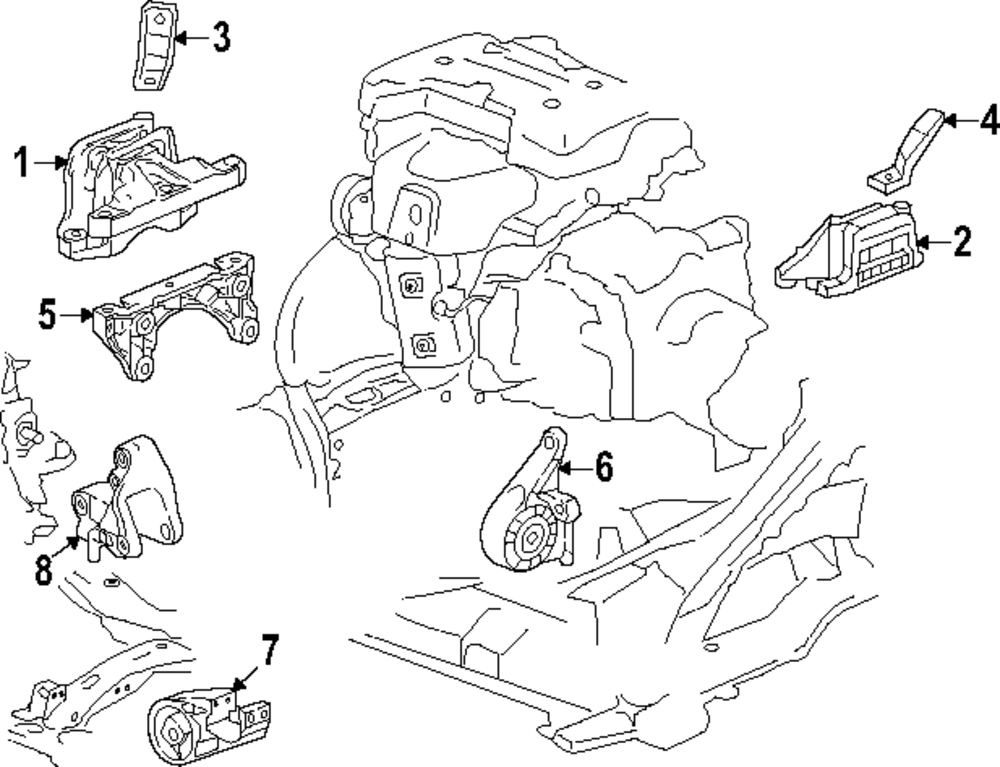 3
1
4
2
5
6
8
7