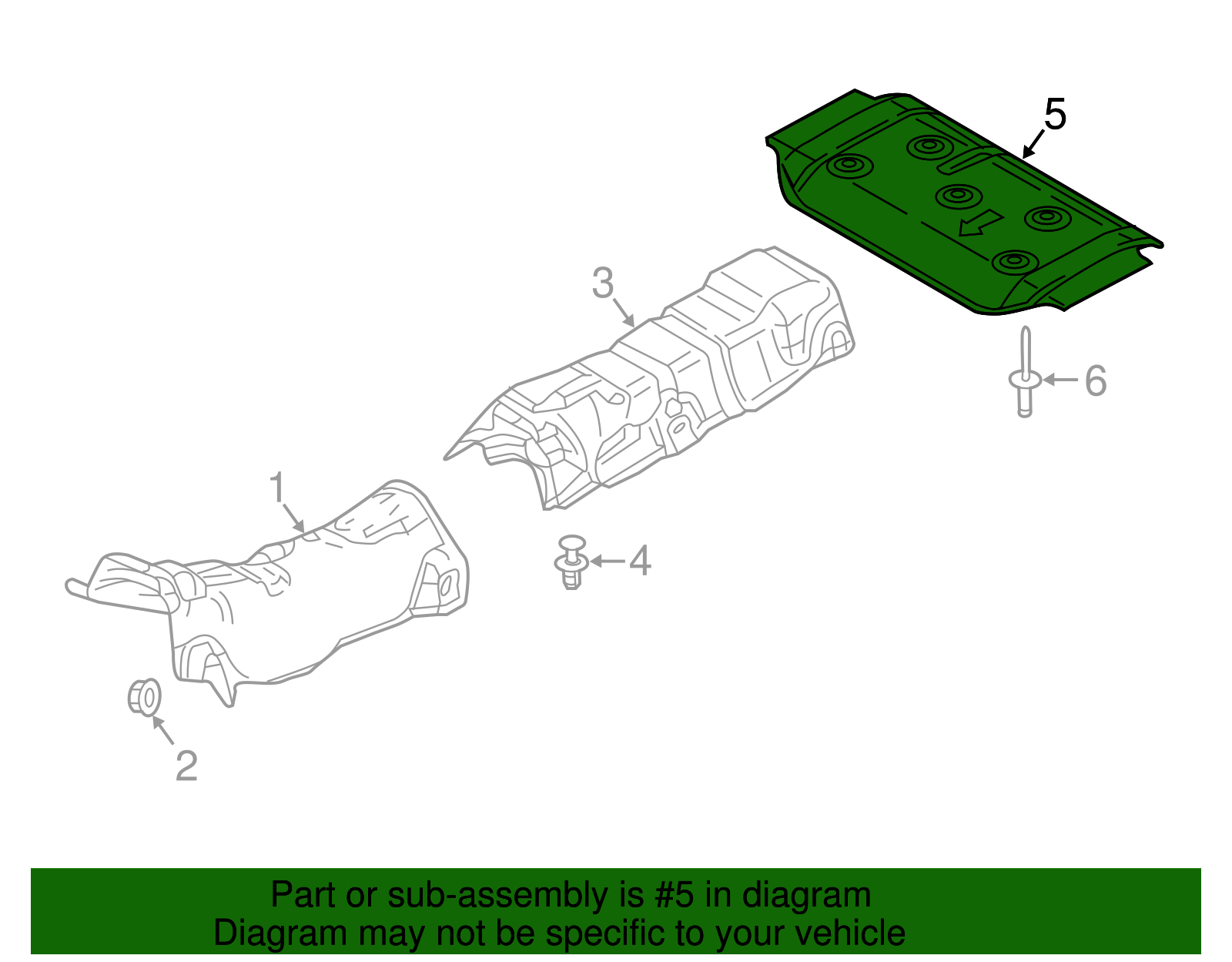 5
3
6
1
4
2

Part or sub-assembly is #5 in diagram
Diagram may not be specific to your vehicle