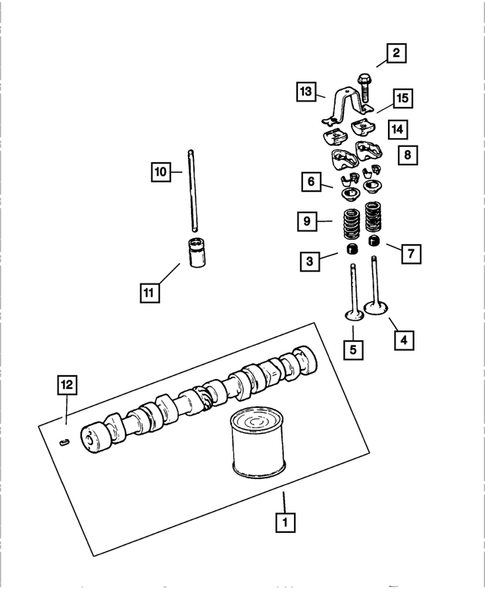 2
13
15
14
8
10
6
9
3
7
11
5
4
12
1