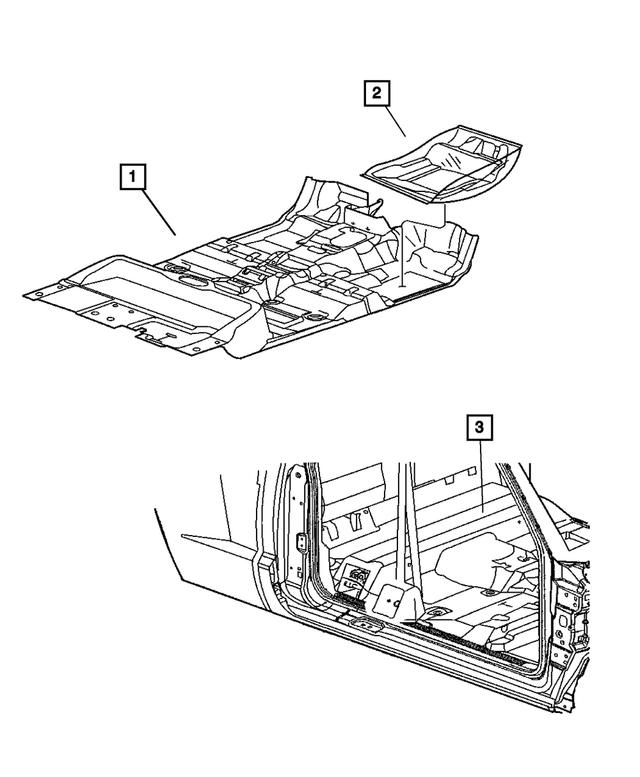 2

1

3