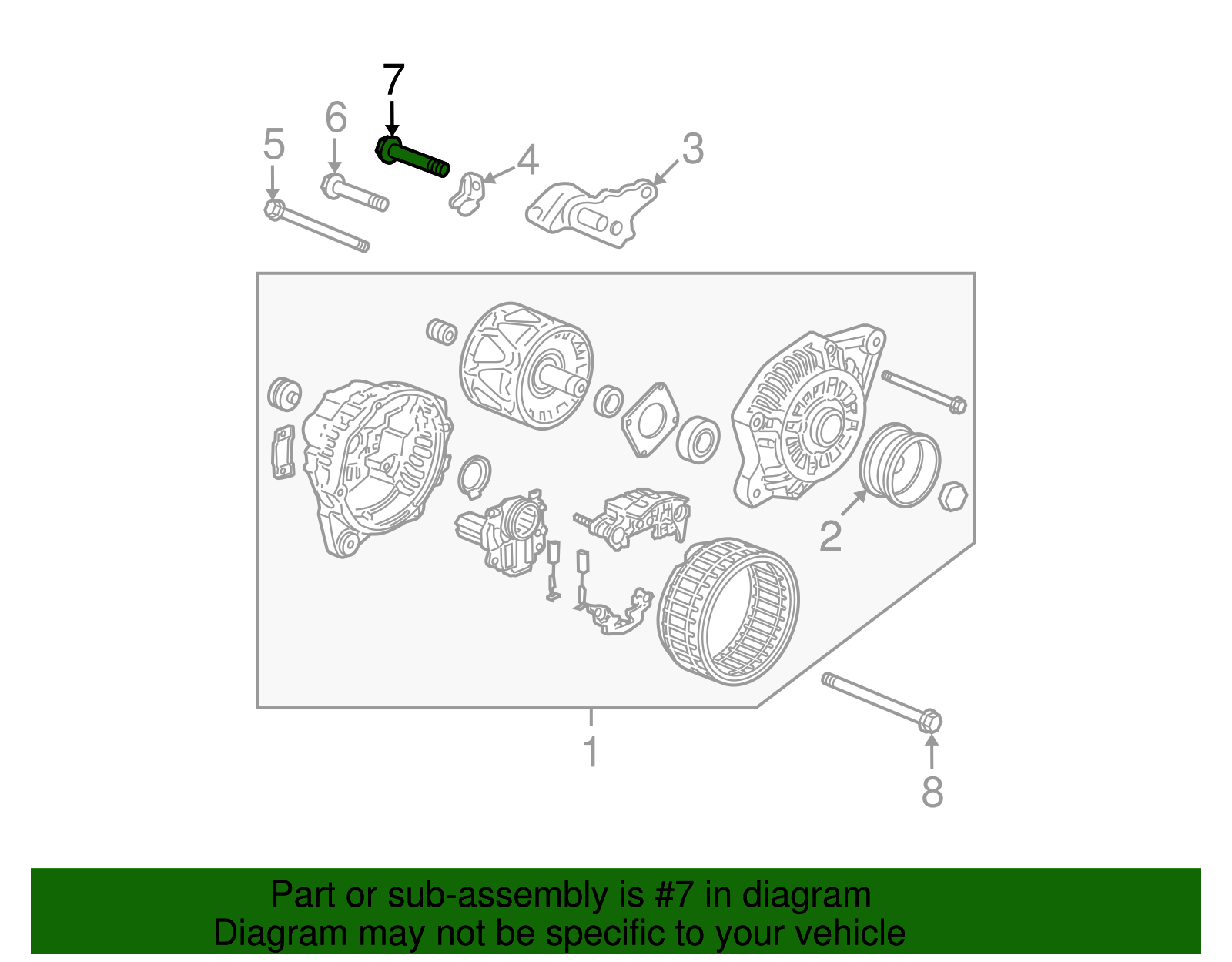 7
6
5
4
3
2
1
8

Part or sub-assembly is #7 in diagram
Diagram may not be specific to your vehicle