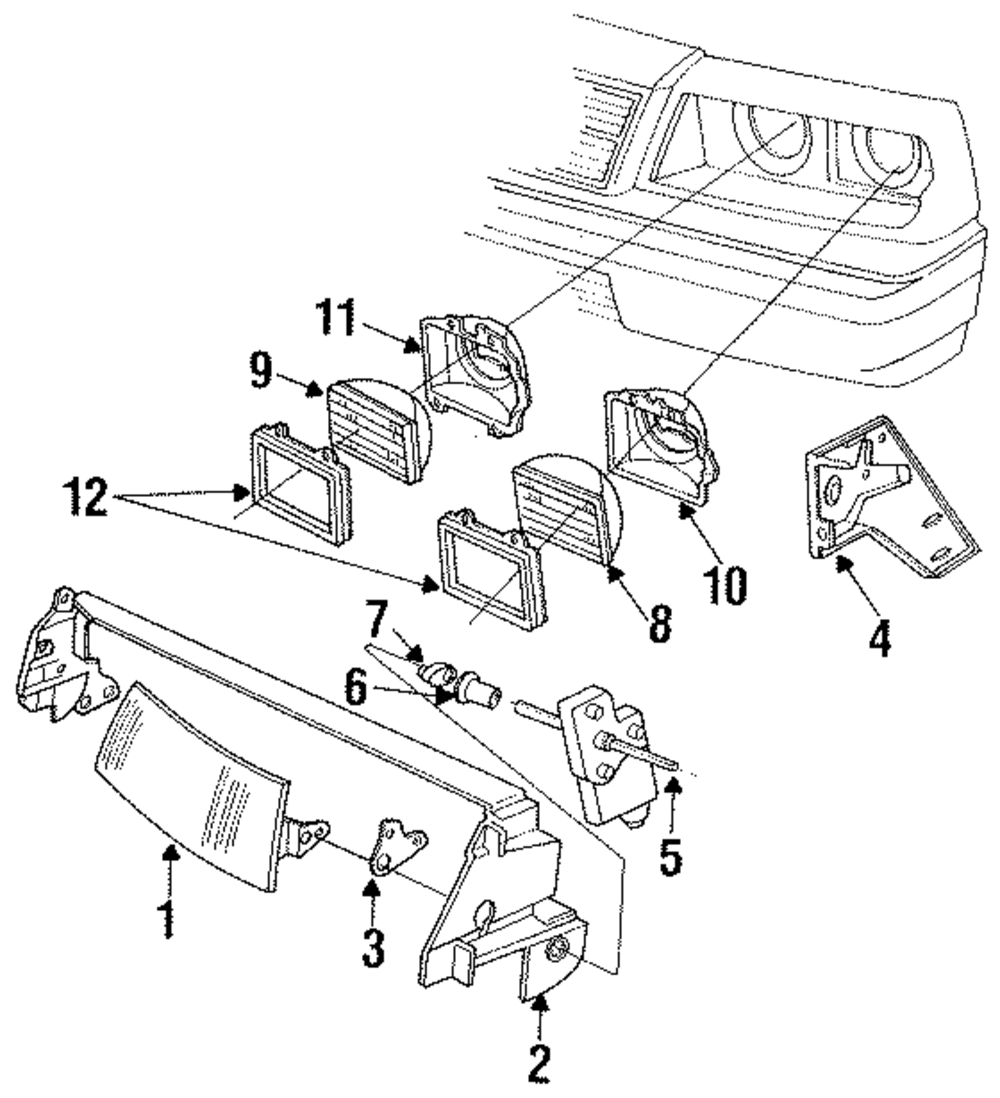 11
9
12
10
8
4
7
6
5
1
3
2