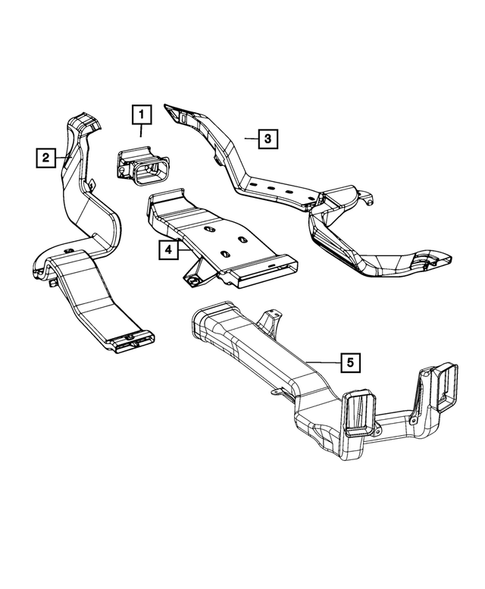 1
2
3
4
5